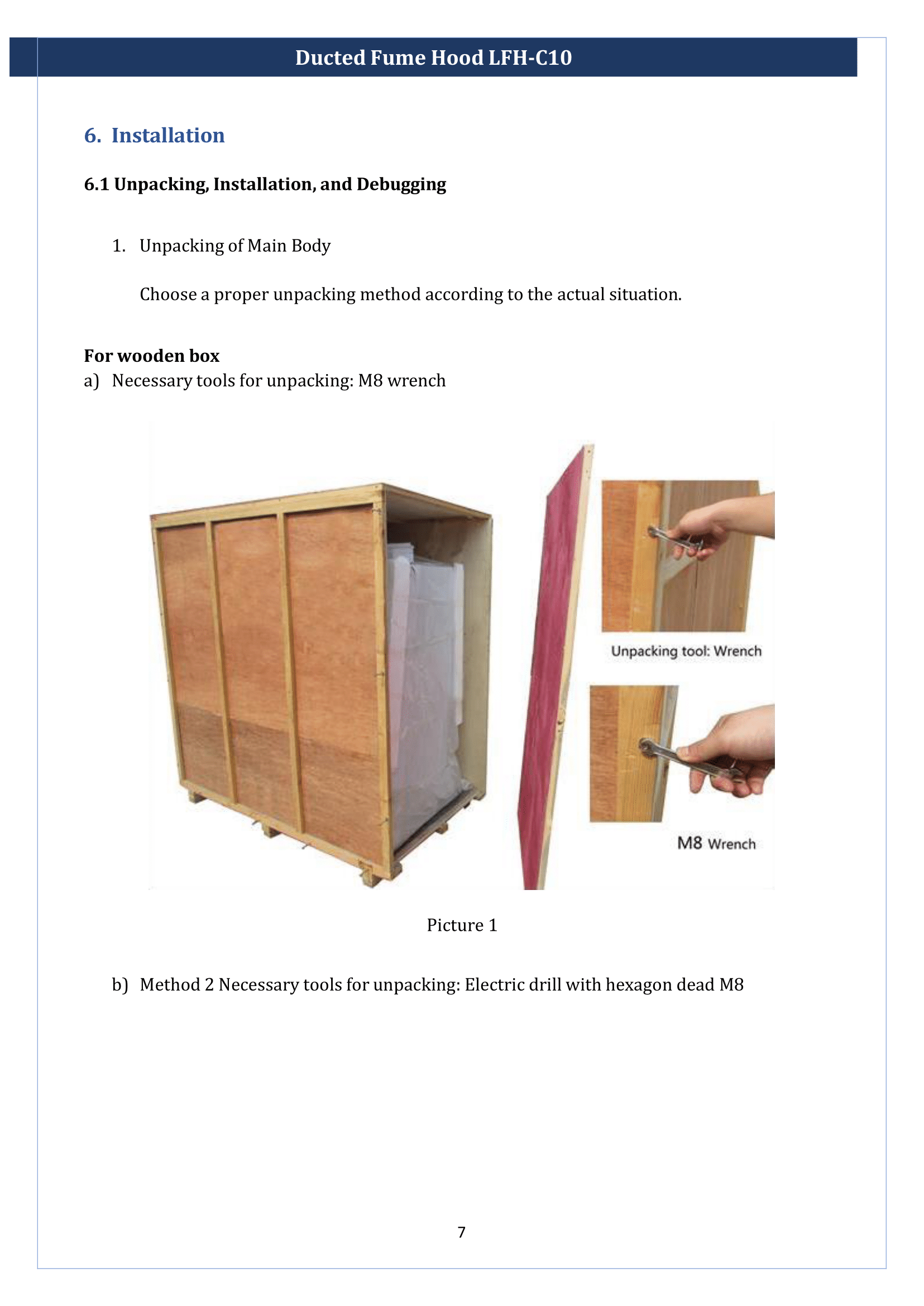 Ducted Fume Hood LFH-C10

6. Installation

6.1 Unpacking, Installation, and Debugging

1. Unpacking of Main Body

Choose a proper unpacking method according to the actual situation.

For wooden box

a) Necessary tools for unpacking: M8 wrench

Unpacking tool: Wrench

M8 Wrench

Picture 1

b) Method 2 Necessary tools for unpacking: Electric drill with hexagon dead M8

7