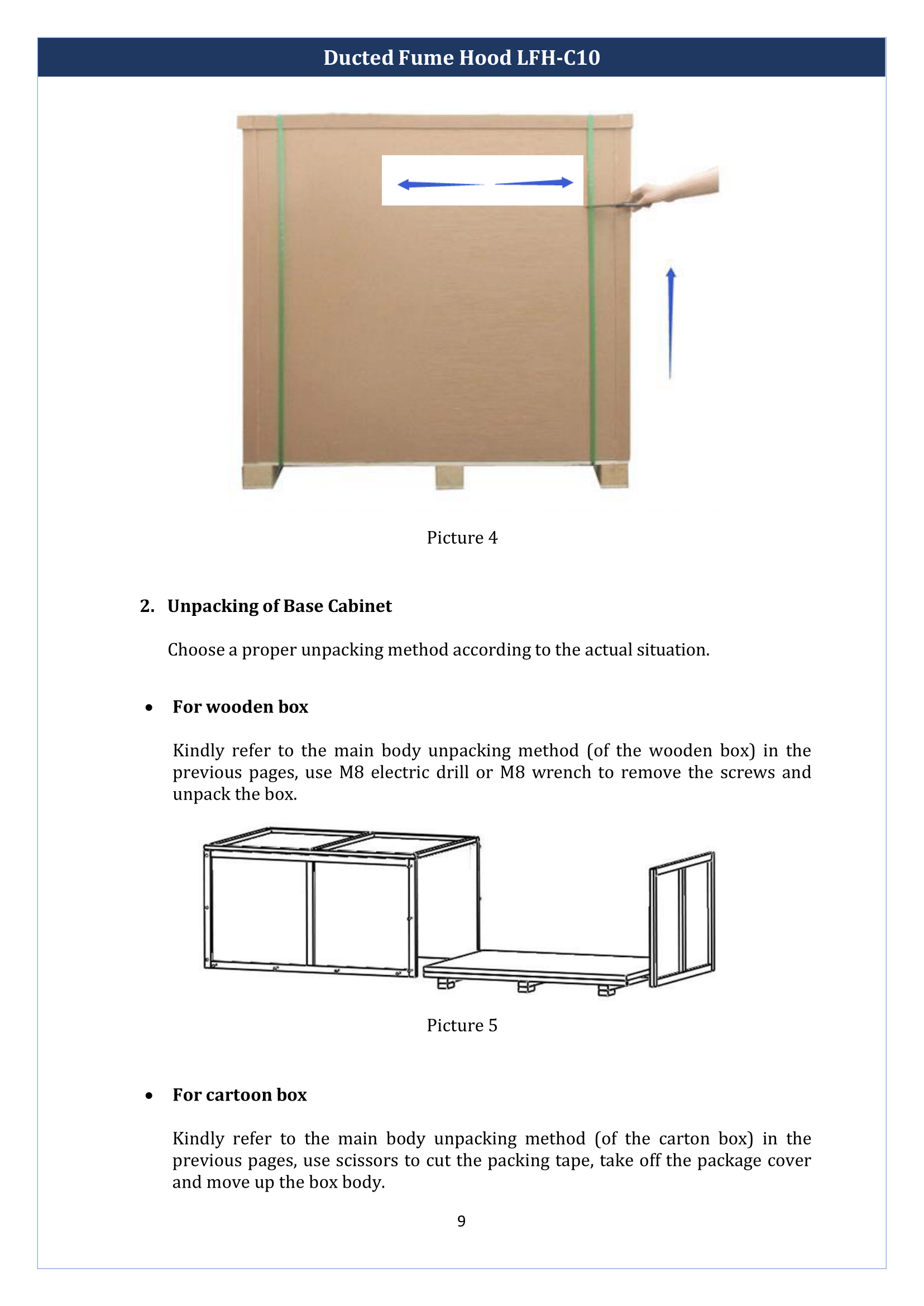 Ducted Fume Hood LFH-C10

Picture 4

2. Unpacking of Base Cabinet

Choose a proper unpacking method according to the actual situation.

• For wooden box

Kindly refer to the main body unpacking method (of the wooden box) in the previous pages, use M8 electric drill or M8 wrench to remove the screws and unpack the box.

Picture 5

• For cartoon box

Kindly refer to the main body unpacking method (of the carton box) in the previous pages, use scissors to cut the packing tape, take off the package cover and move up the box body.

9