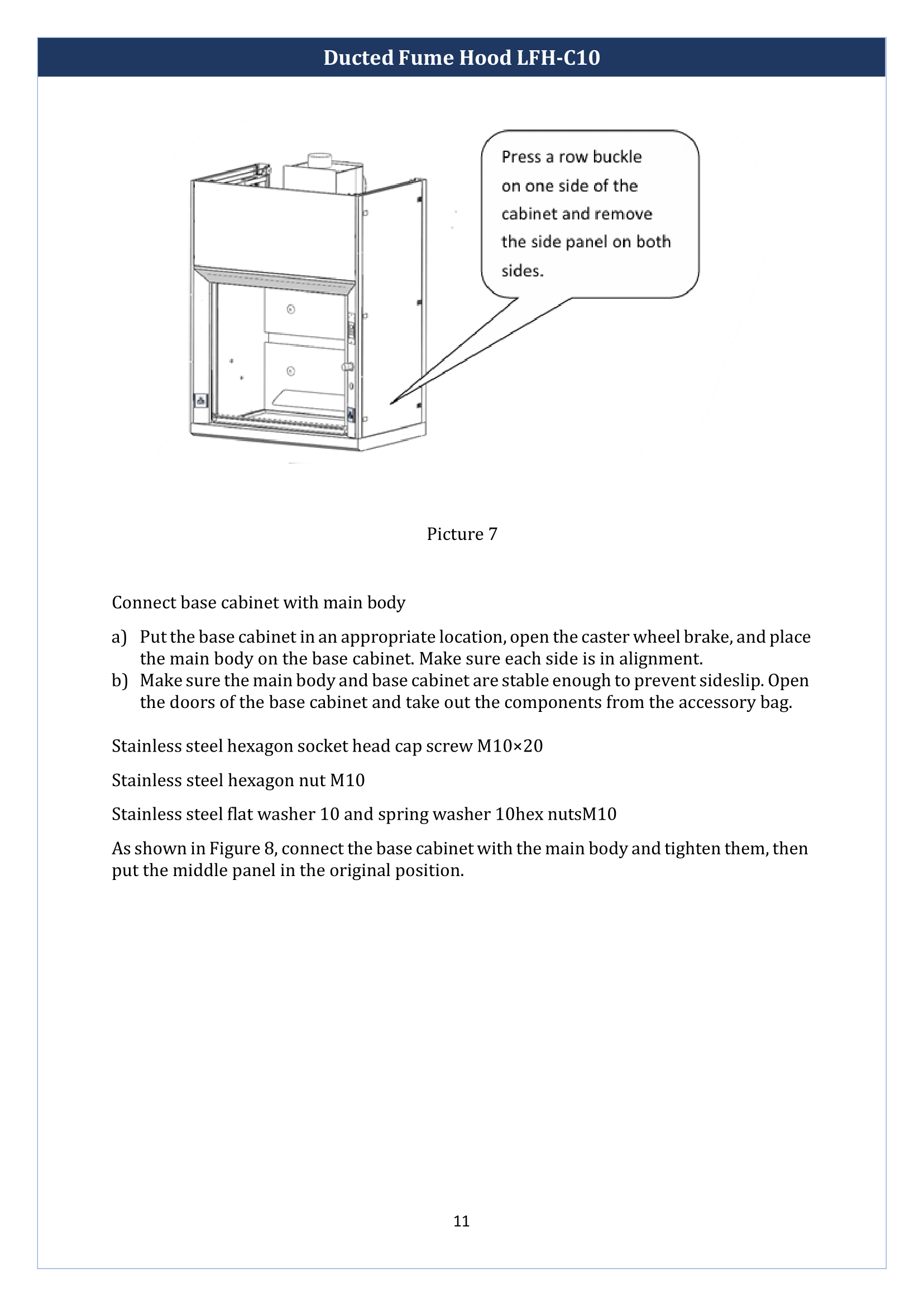 Ducted Fume Hood LFH-C10

Press a row buckle on one side of the cabinet and remove the side panel on both sides.

Picture 7

Connect base cabinet with main body

a) Put the base cabinet in an appropriate location, open the caster wheel brake, and place the main body on the base cabinet. Make sure each side is in alignment.
b) Make sure the main body and base cabinet are stable enough to prevent sideslip. Open the doors of the base cabinet and take out the components from the accessory bag.

Stainless steel hexagon socket head cap screw M10×20

Stainless steel hexagon nut M10

Stainless steel flat washer 10 and spring washer 10hex nutsM10

As shown in Figure 8, connect the base cabinet with the main body and tighten them, then put the middle panel in the original position.

11