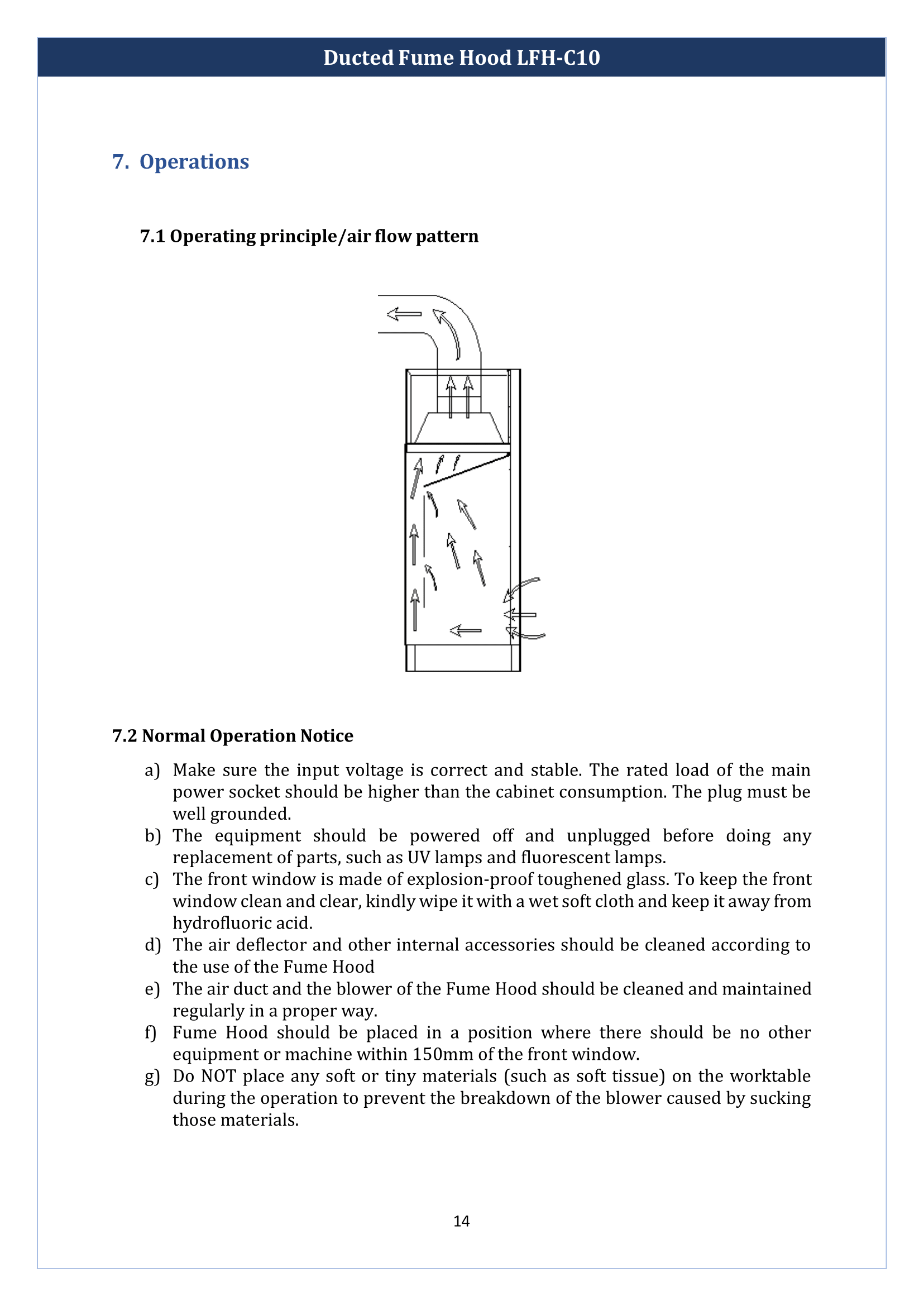 Ducted Fume Hood LFH-C10

7. Operations

7.1 Operating principle/air flow pattern

7.2 Normal Operation Notice

a) Make sure the input voltage is correct and stable. The rated load of the main power socket should be higher than the cabinet consumption. The plug must be well grounded.
b) The equipment should be powered off and unplugged before doing any replacement of parts, such as UV lamps and fluorescent lamps.
c) The front window is made of explosion-proof toughened glass. To keep the front window clean and clear, kindly wipe it with a wet soft cloth and keep it away from hydrofluoric acid.
d) The air deflector and other internal accessories should be cleaned according to the use of the Fume Hood
e) The air duct and the blower of the Fume Hood should be cleaned and maintained regularly in a proper way.
f) Fume Hood should be placed in a position where there should be no other equipment or machine within 150mm of the front window.
g) Do NOT place any soft or tiny materials (such as soft tissue) on the worktable during the operation to prevent the breakdown of the blower caused by sucking those materials.

14