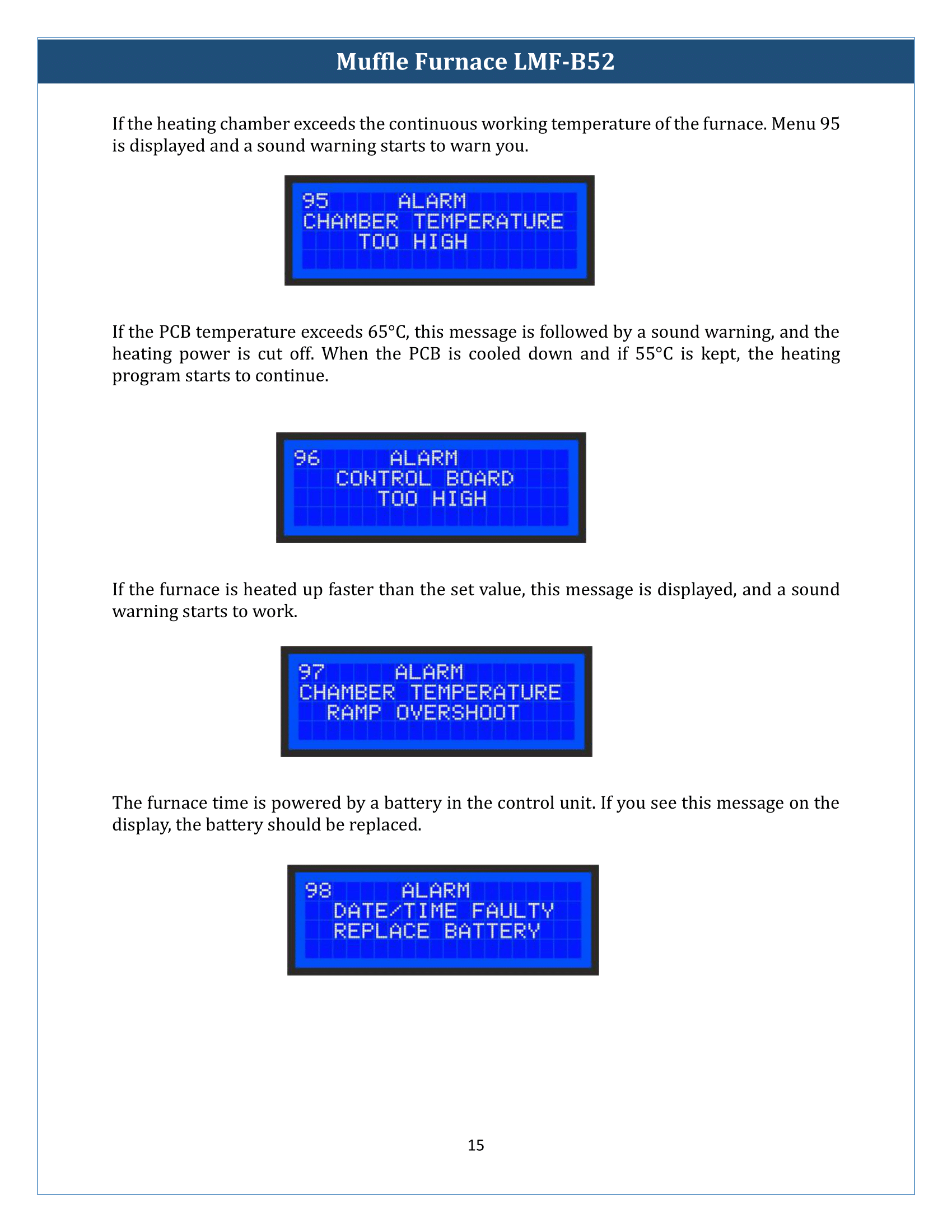 Muffle Furnace LMF-B52

If the heating chamber exceeds the continuous working temperature of the furnace. Menu 95 is displayed and a sound warning starts to warn you.

95 ALARM
CHAMBER TEMPERATURE
TOO HIGH

If the PCB temperature exceeds 65°C, this message is followed by a sound warning, and the heating power is cut off. When the PCB is cooled down and if 55°C is kept, the heating program starts to continue.

96 ALARM
CONTROL BOARD
TOO HIGH

If the furnace is heated up faster than the set value, this message is displayed, and a sound warning starts to work.

97 ALARM
CHAMBER TEMPERATURE
RAMP OVERSHOOT

The furnace time is powered by a battery in the control unit. If you see this message on the display, the battery should be replaced.

98 ALARM
DATE/TIME FAULTY
REPLACE BATTERY

15