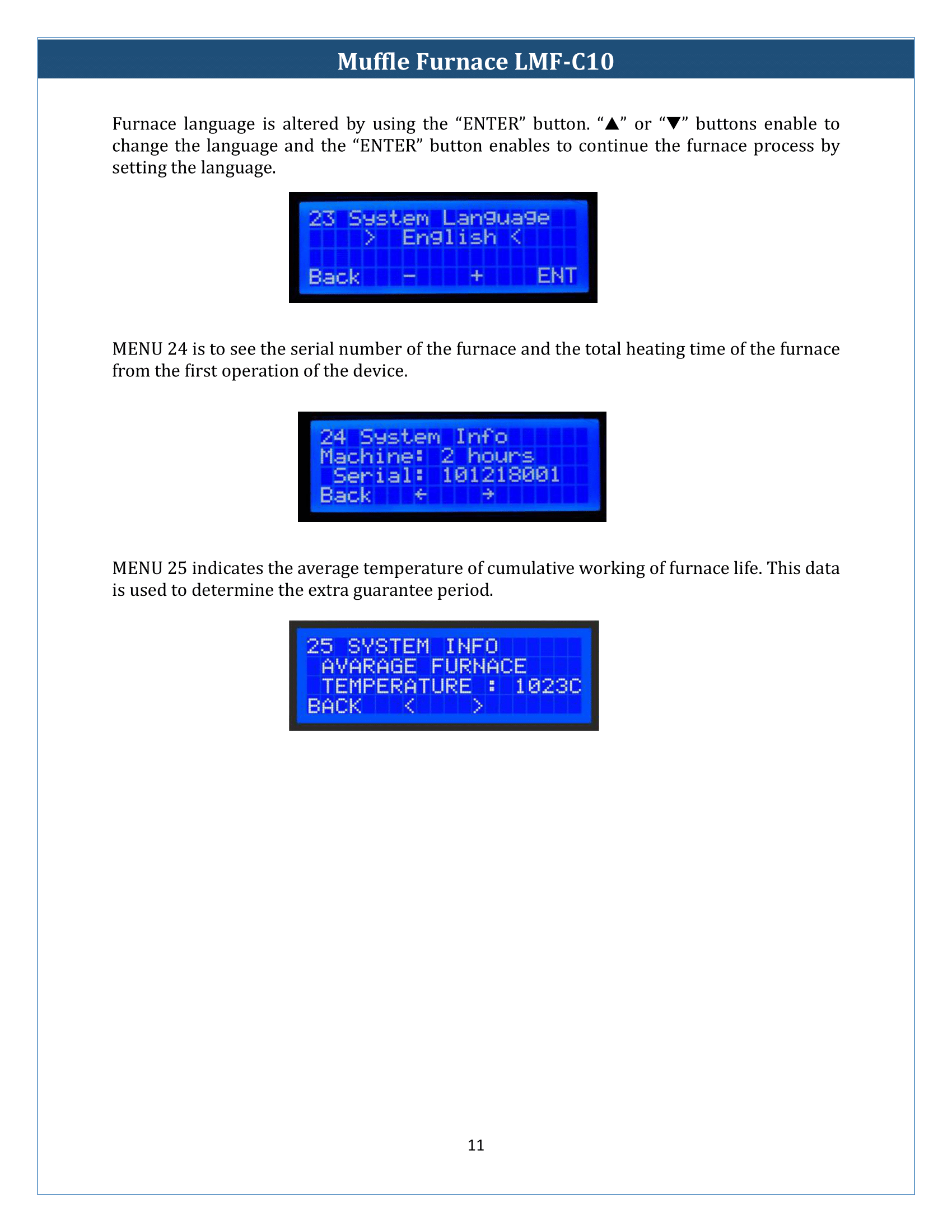 Muffle Furnace LMF-C10

Furnace language is altered by using the “ENTER” button. “▲” or “▼” buttons enable to change the language and the “ENTER” button enables to continue the furnace process by setting the language.

23 System Language
> English <
Back - + ENT

MENU 24 is to see the serial number of the furnace and the total heating time of the furnace from the first operation of the device.

24 System Info
Machine: 2 hours
Serial: 101218001
Back ← →

MENU 25 indicates the average temperature of cumulative working of furnace life. This data is used to determine the extra guarantee period.

25 SYSTEM INFO
AVARAGE FURNACE
TEMPERATURE : 1023C
BACK < >

11