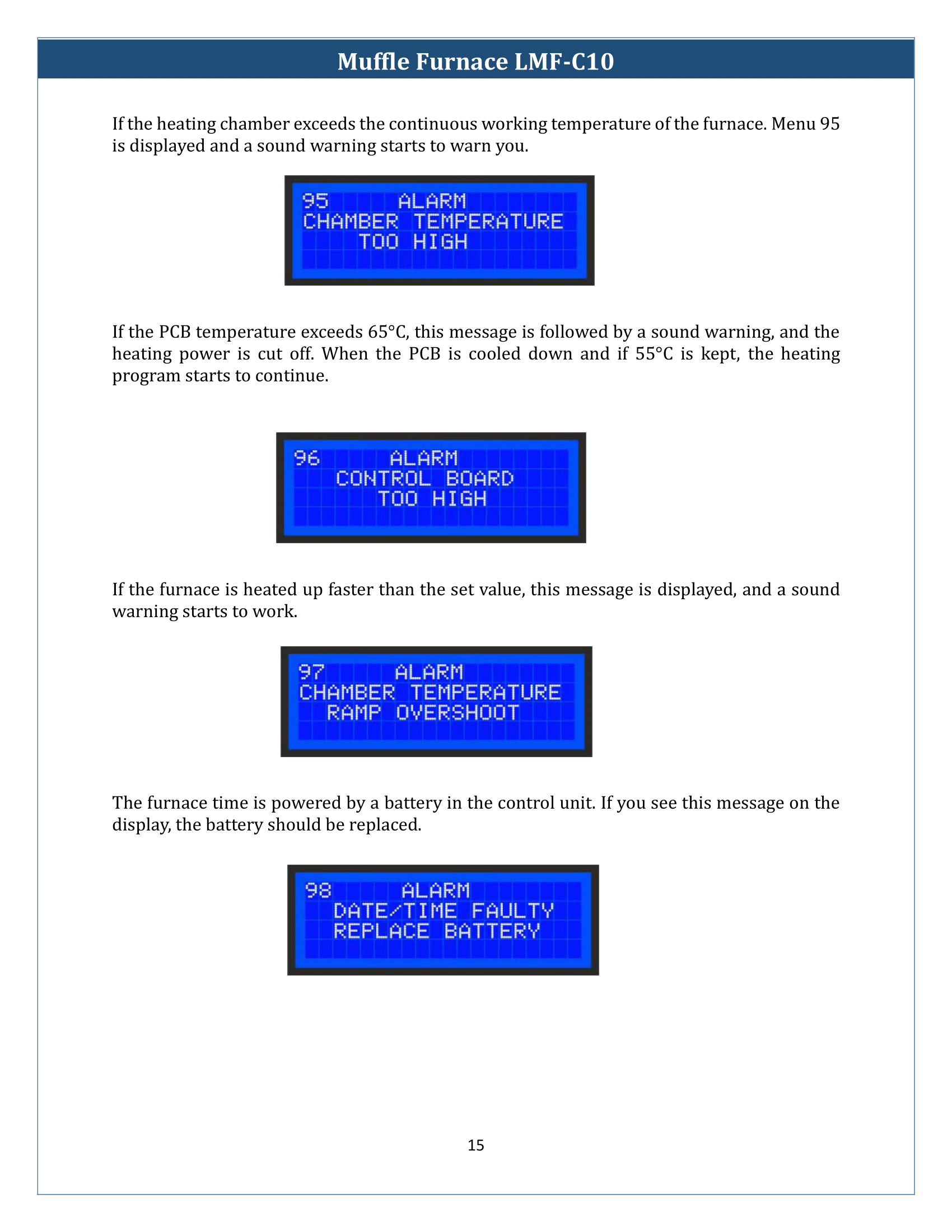 Muffle Furnace LMF-C10

If the heating chamber exceeds the continuous working temperature of the furnace. Menu 95 is displayed and a sound warning starts to warn you.

95 ALARM
CHAMBER TEMPERATURE
TOO HIGH

If the PCB temperature exceeds 65°C, this message is followed by a sound warning, and the heating power is cut off. When the PCB is cooled down and if 55°C is kept, the heating program starts to continue.

96 ALARM
CONTROL BOARD
TOO HIGH

If the furnace is heated up faster than the set value, this message is displayed, and a sound warning starts to work.

97 ALARM
CHAMBER TEMPERATURE
RAMP OVERSHOOT

The furnace time is powered by a battery in the control unit. If you see this message on the display, the battery should be replaced.

98 ALARM
DATE/TIME FAULTY
REPLACE BATTERY

15