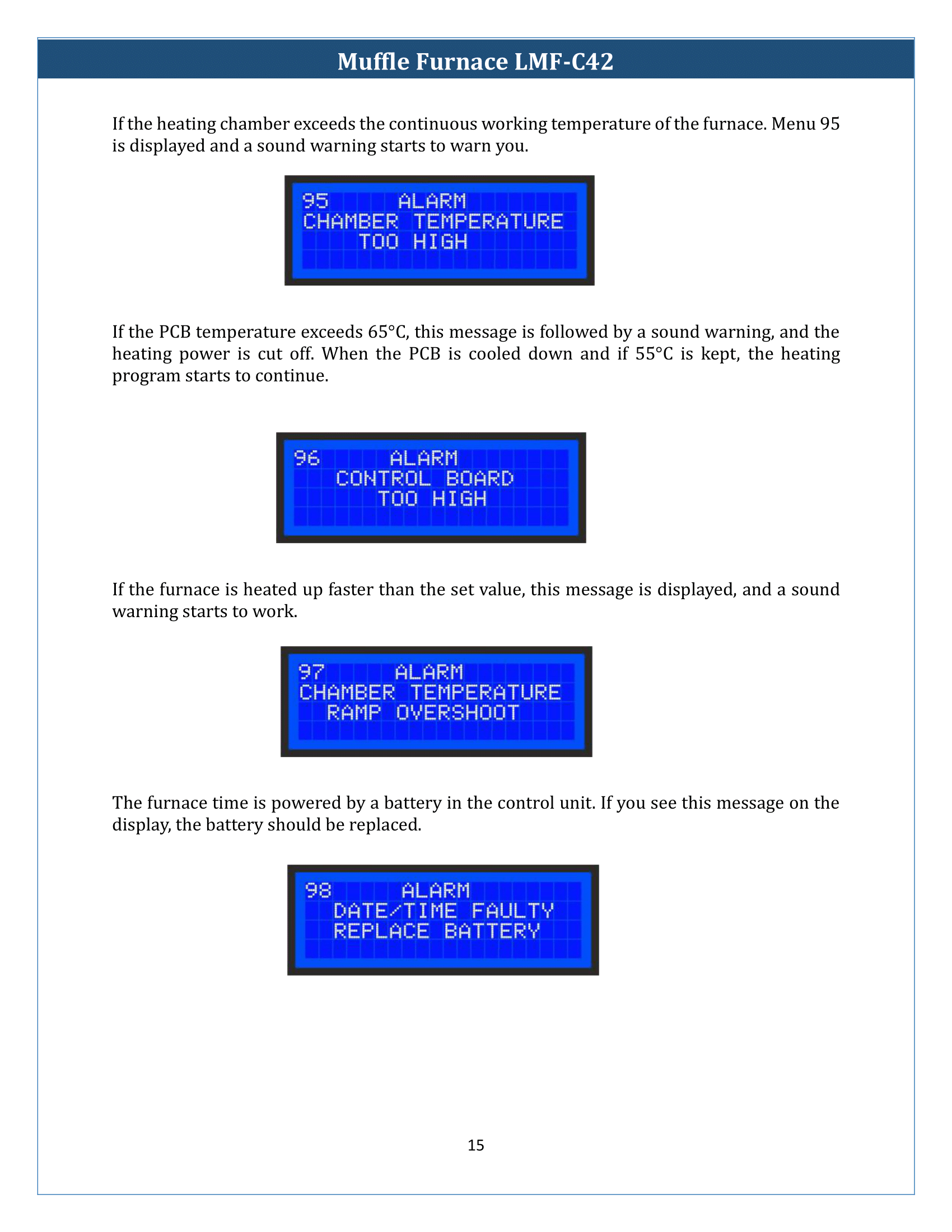 Muffle Furnace LMF-C42

If the heating chamber exceeds the continuous working temperature of the furnace. Menu 95 is displayed and a sound warning starts to warn you.

95 ALARM
CHAMBER TEMPERATURE
TOO HIGH

If the PCB temperature exceeds 65°C, this message is followed by a sound warning, and the heating power is cut off. When the PCB is cooled down and if 55°C is kept, the heating program starts to continue.

96 ALARM
CONTROL BOARD
TOO HIGH

If the furnace is heated up faster than the set value, this message is displayed, and a sound warning starts to work.

97 ALARM
CHAMBER TEMPERATURE
RAMP OVERSHOOT

The furnace time is powered by a battery in the control unit. If you see this message on the display, the battery should be replaced.

98 ALARM
DATE/TIME FAULTY
REPLACE BATTERY

15