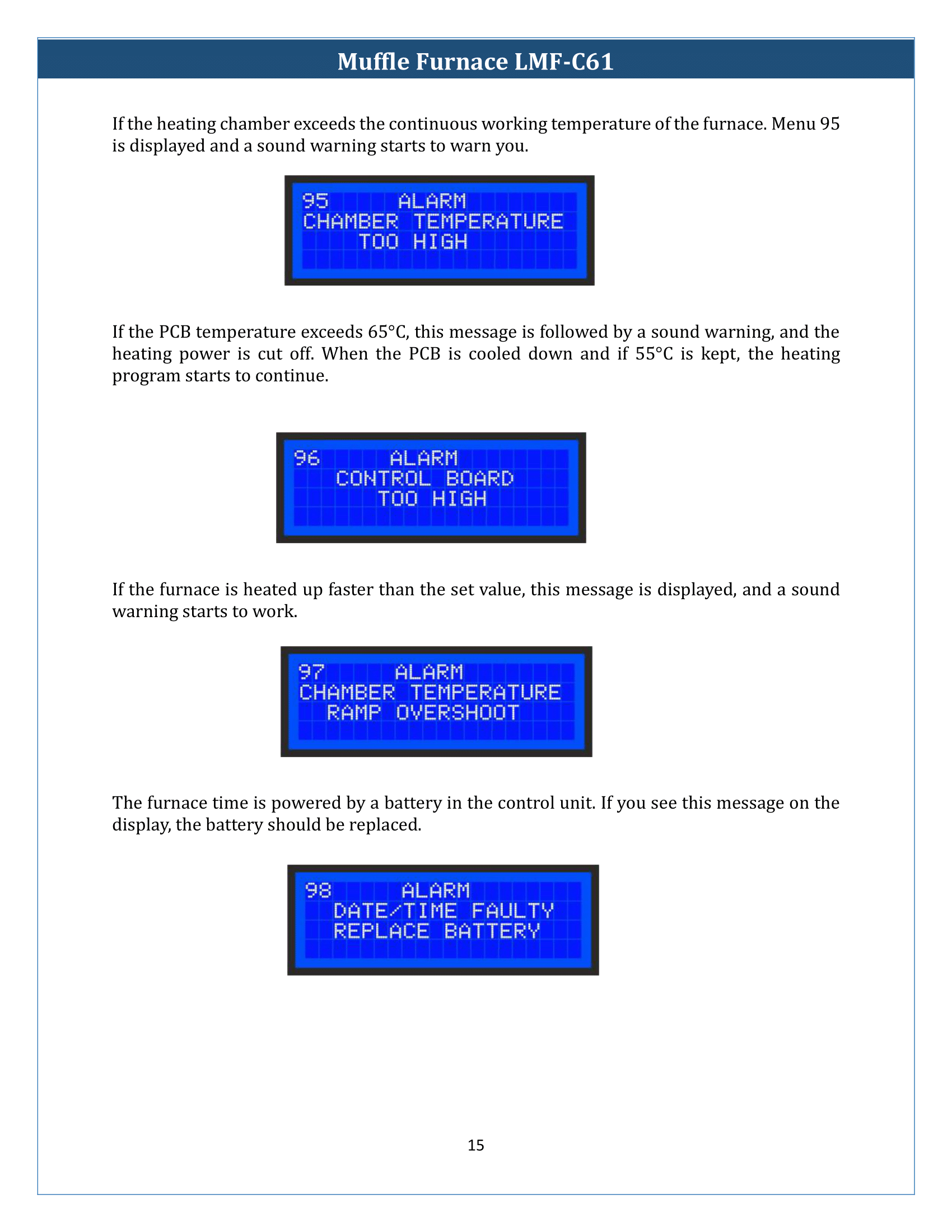 Muffle Furnace LMF-C61

If the heating chamber exceeds the continuous working temperature of the furnace. Menu 95 is displayed and a sound warning starts to warn you.

95 ALARM
CHAMBER TEMPERATURE
TOO HIGH

If the PCB temperature exceeds 65°C, this message is followed by a sound warning, and the heating power is cut off. When the PCB is cooled down and if 55°C is kept, the heating program starts to continue.

96 ALARM
CONTROL BOARD
TOO HIGH

If the furnace is heated up faster than the set value, this message is displayed, and a sound warning starts to work.

97 ALARM
CHAMBER TEMPERATURE
RAMP OVERSHOOT

The furnace time is powered by a battery in the control unit. If you see this message on the display, the battery should be replaced.

98 ALARM
DATE/TIME FAULTY
REPLACE BATTERY

15