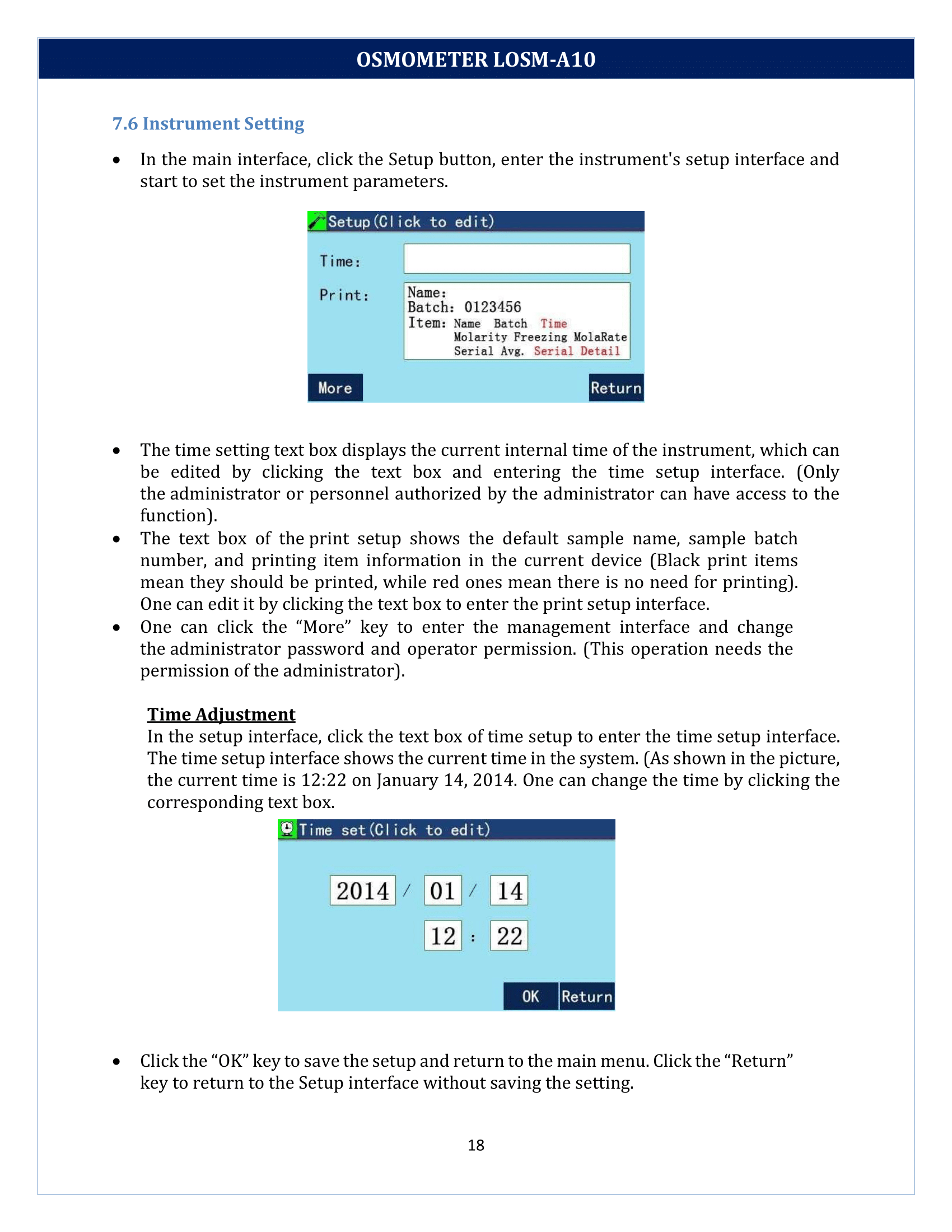 OSMOMETER LOSM-A10

7.6 Instrument Setting

• In the main interface, click the Setup button, enter the instrument's setup interface and start to set the instrument parameters.

Setup(Click to edit)

Time:

Print:

Name:
Batch: 0123456
Item: Name Batch Time
Molarity Freezing MolaRate
Serial Avg. Serial Detail

More

Return

• The time setting text box displays the current internal time of the instrument, which can be edited by clicking the text box and entering the time setup interface. (Only the administrator or personnel authorized by the administrator can have access to the function).
• The text box of the print setup shows the default sample name, sample batch number, and printing item information in the current device (Black print items mean they should be printed, while red ones mean there is no need for printing). One can edit it by clicking the text box to enter the print setup interface.
• One can click the “More” key to enter the management interface and change the administrator password and operator permission. (This operation needs the permission of the administrator).

Time Adjustment
In the setup interface, click the text box of time setup to enter the time setup interface. The time setup interface shows the current time in the system. (As shown in the picture, the current time is 12:22 on January 14, 2014. One can change the time by clicking the corresponding text box.

Time set(Click to edit)

2014 / 01 / 14

12 : 22

OK Return

• Click the “OK” key to save the setup and return to the main menu. Click the “Return” key to return to the Setup interface without saving the setting.

18