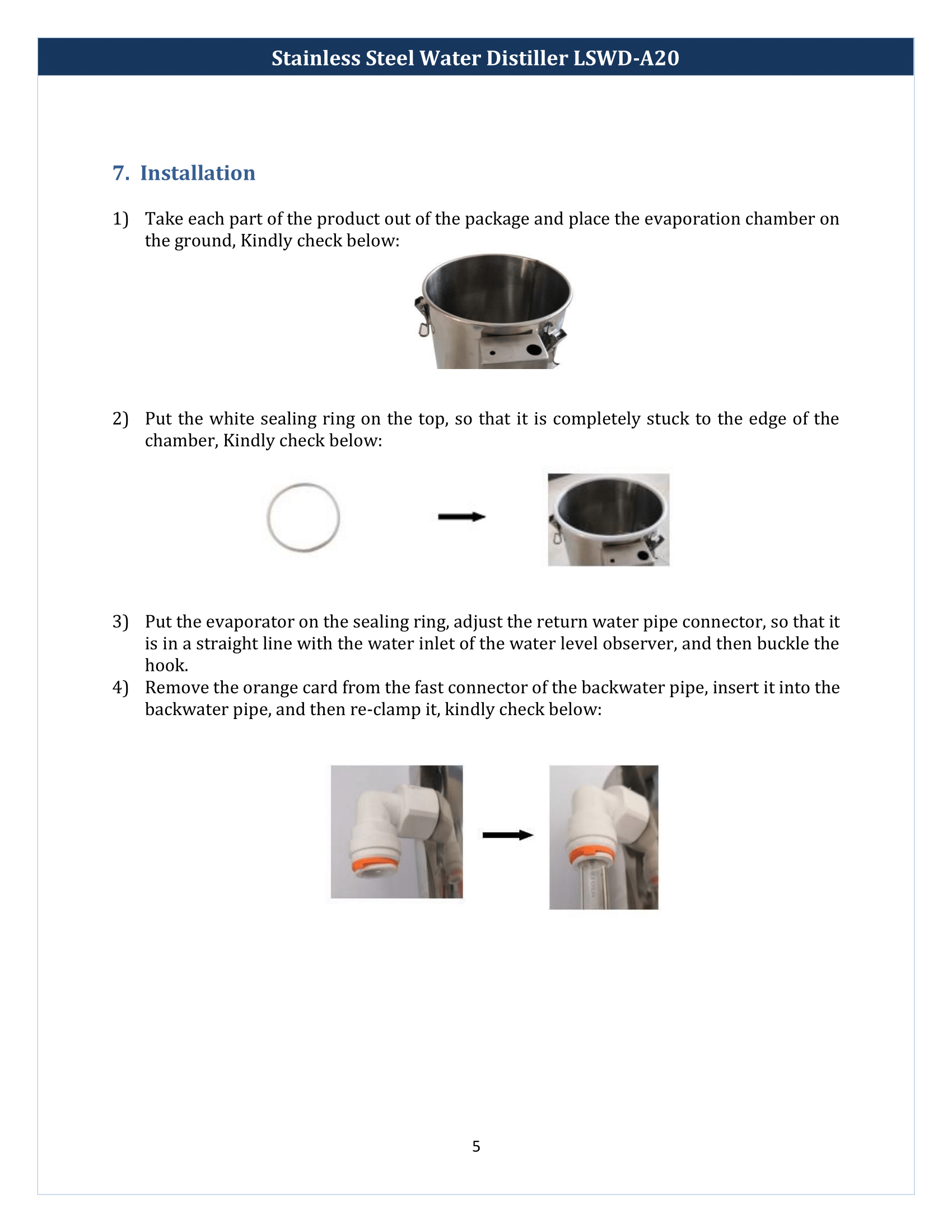 Stainless Steel Water Distiller LSWD-A20

7. Installation

1) Take each part of the product out of the package and place the evaporation chamber on the ground, Kindly check below:

2) Put the white sealing ring on the top, so that it is completely stuck to the edge of the chamber, Kindly check below:

3) Put the evaporator on the sealing ring, adjust the return water pipe connector, so that it is in a straight line with the water inlet of the water level observer, and then buckle the hook.

4) Remove the orange card from the fast connector of the backwater pipe, insert it into the backwater pipe, and then re-clamp it, kindly check below:

5