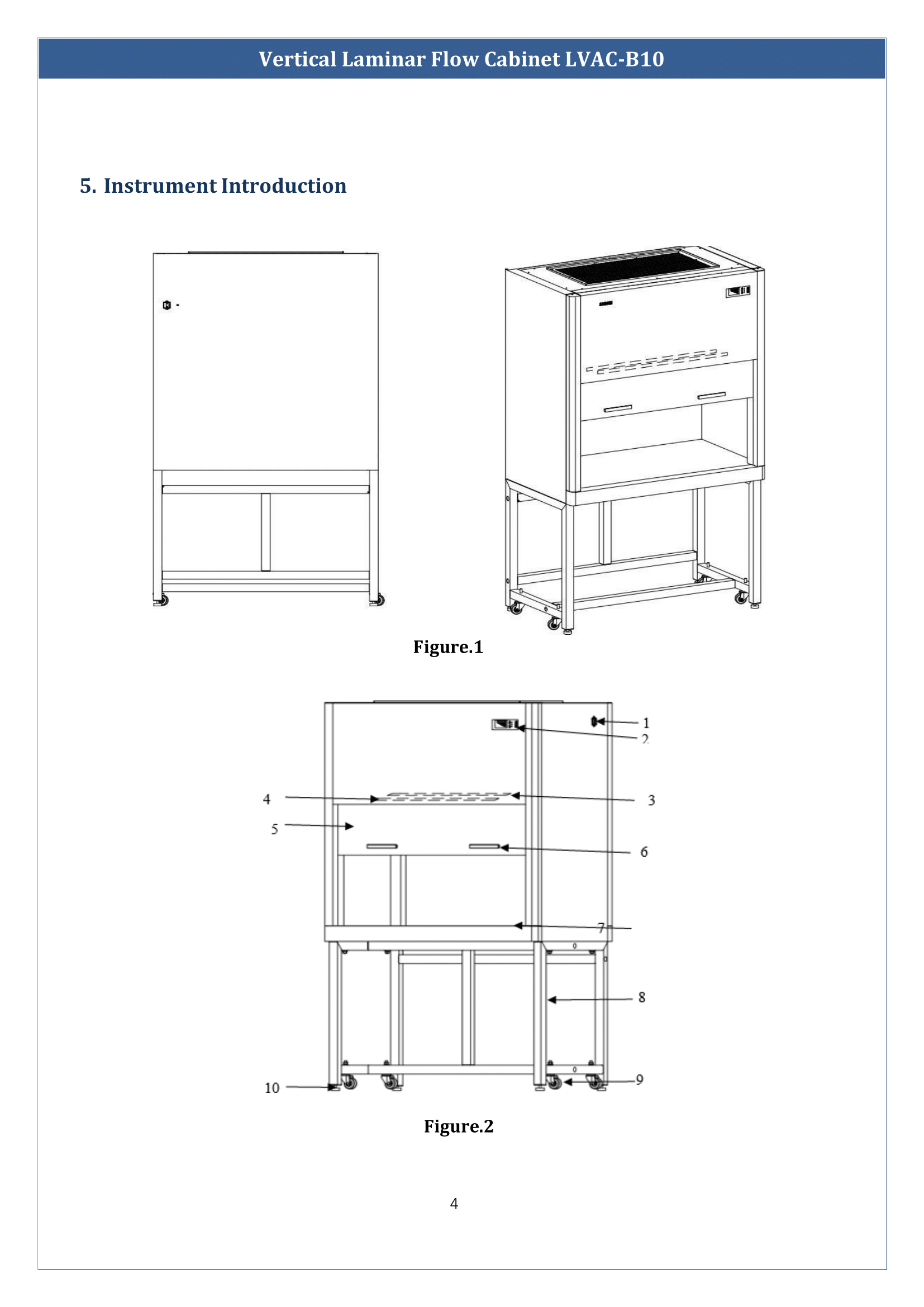 Vertical Laminar Flow Cabinet LVAC-B10

5. Instrument Introduction

Figure.1

1
2
4
3
5
6
7
8
10
9

Figure.2

4