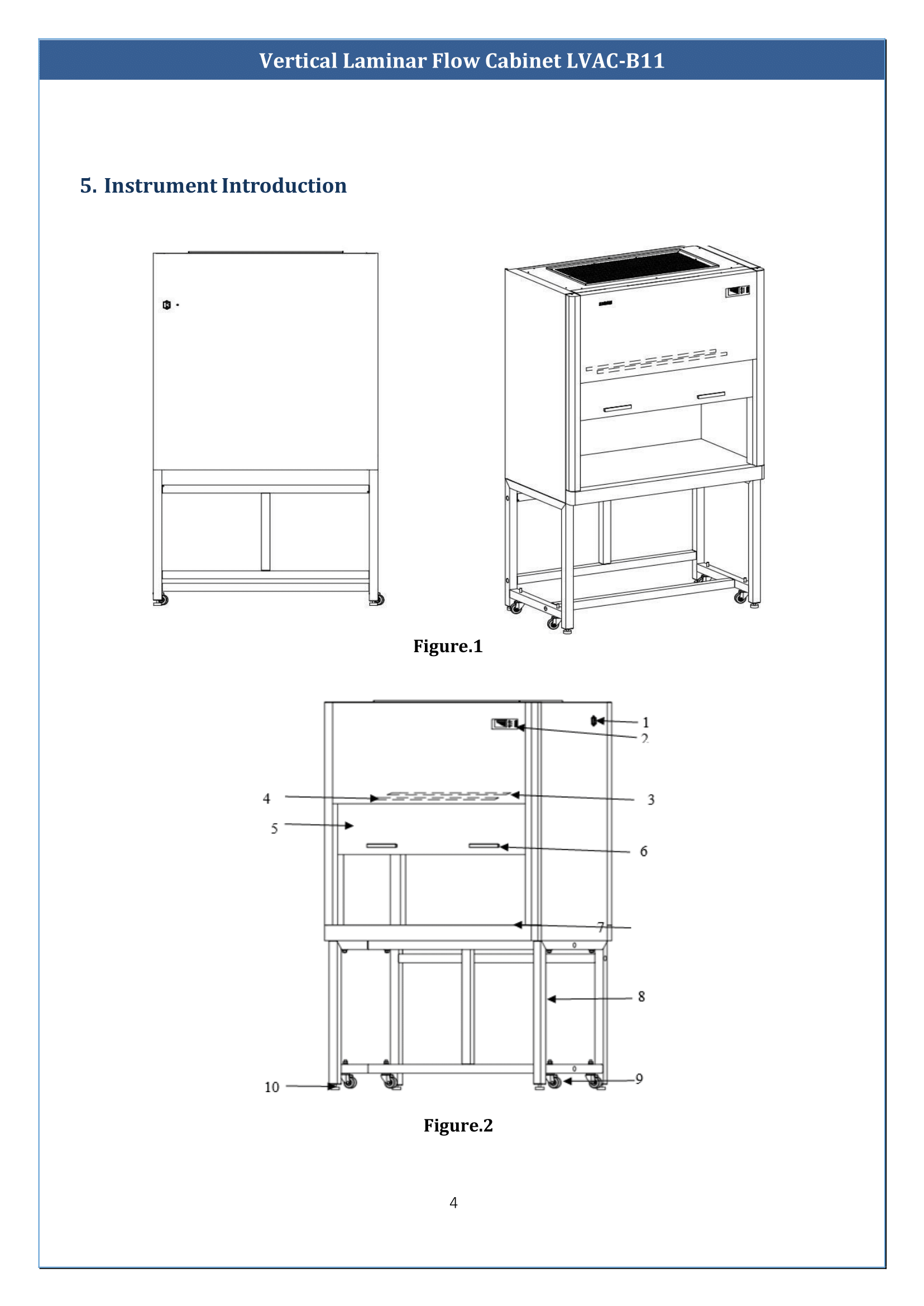 Vertical Laminar Flow Cabinet LVAC-B11

5. Instrument Introduction

Figure.1

1
2
4
3
5
6
7
8
10
9

Figure.2

4