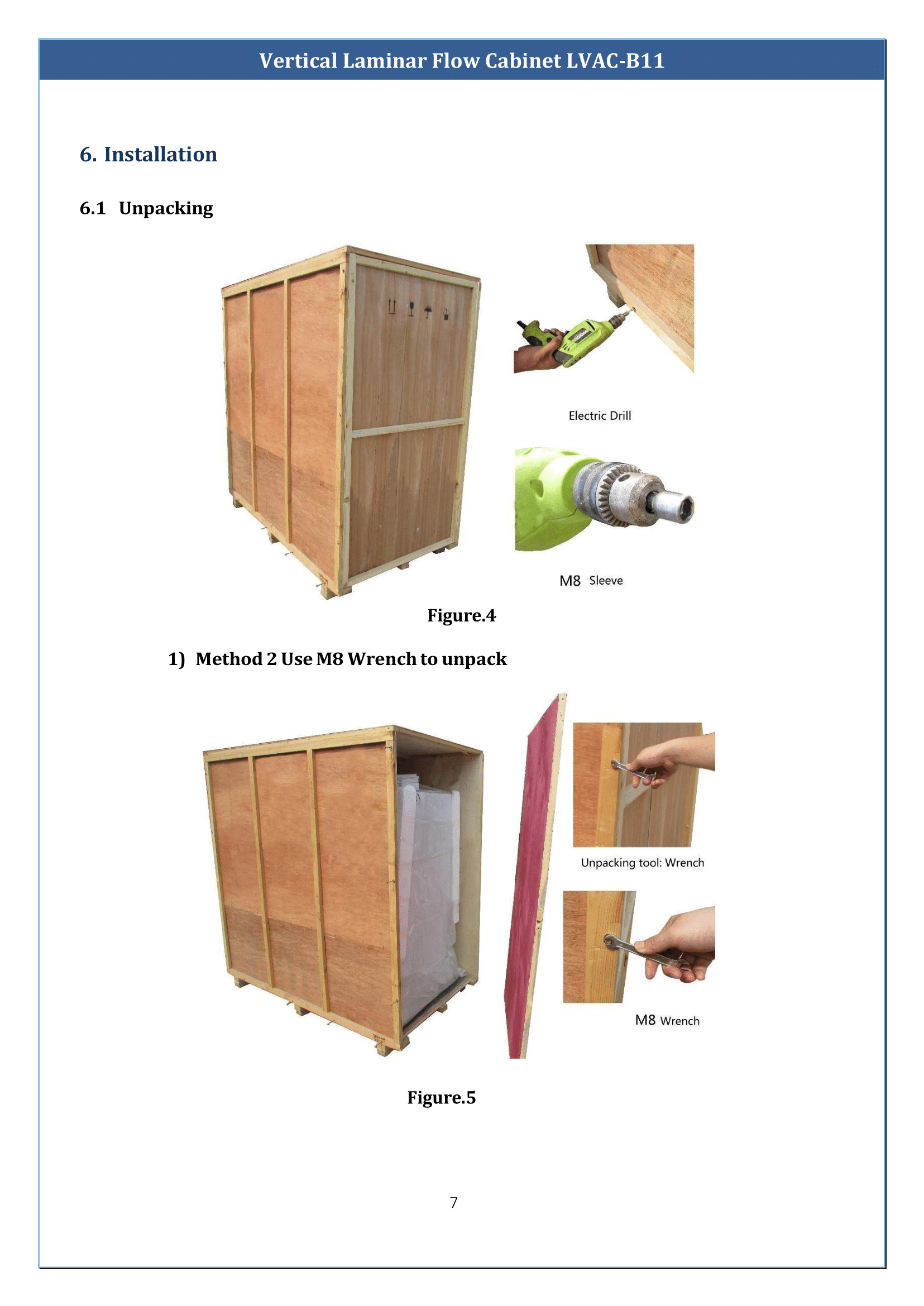 Vertical Laminar Flow Cabinet LVAC-B11

6. Installation

6.1 Unpacking

Electric Drill

M8 Sleeve

Figure.4

1) Method 2 Use M8 Wrench to unpack

Unpacking tool: Wrench

M8 Wrench

Figure.5

7