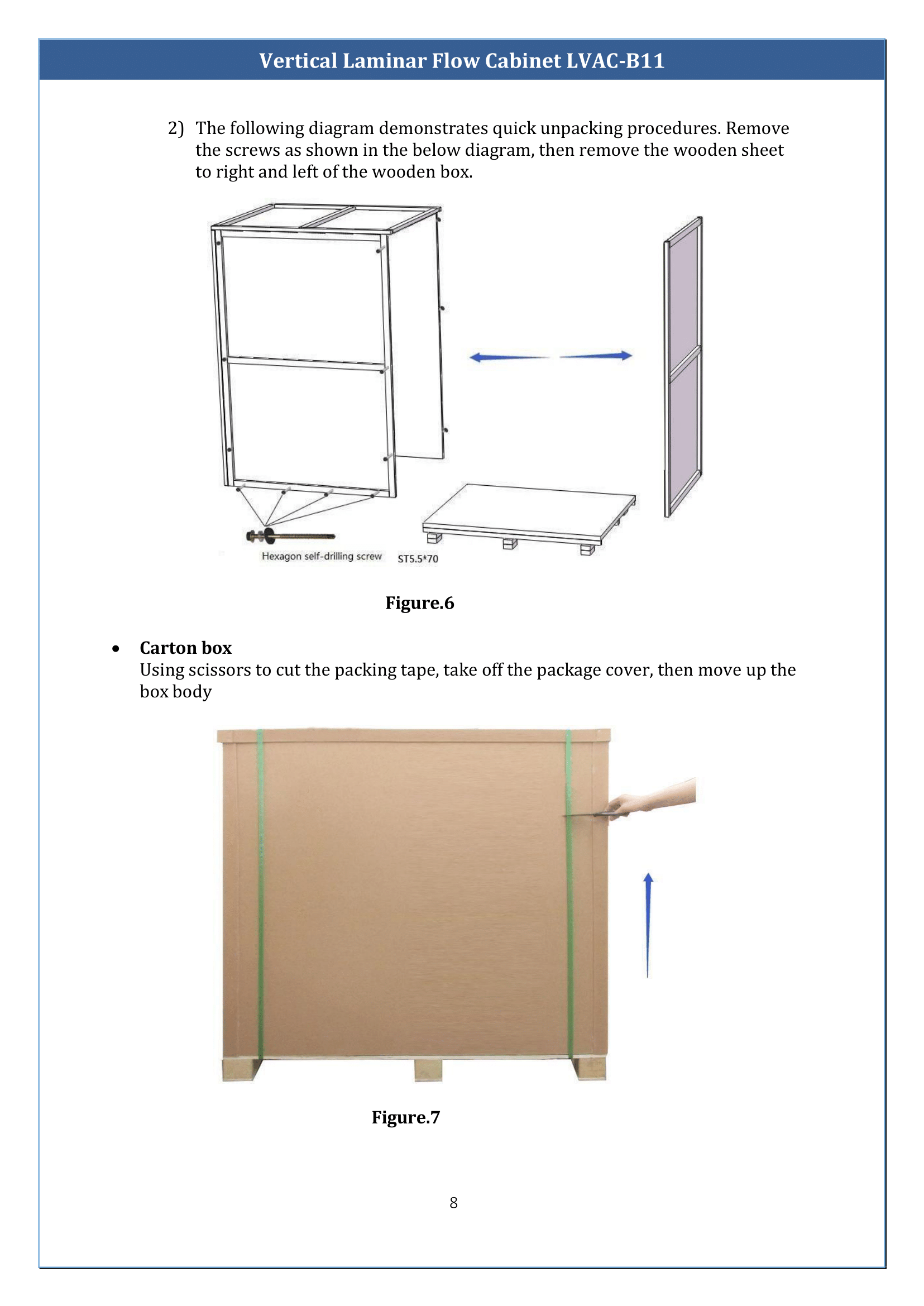 Vertical Laminar Flow Cabinet LVAC-B11

2) The following diagram demonstrates quick unpacking procedures. Remove the screws as shown in the below diagram, then remove the wooden sheet to right and left of the wooden box.

Hexagon self-drilling screw ST5.5*70

Figure.6

• Carton box
Using scissors to cut the packing tape, take off the package cover, then move up the box body

Figure.7

8