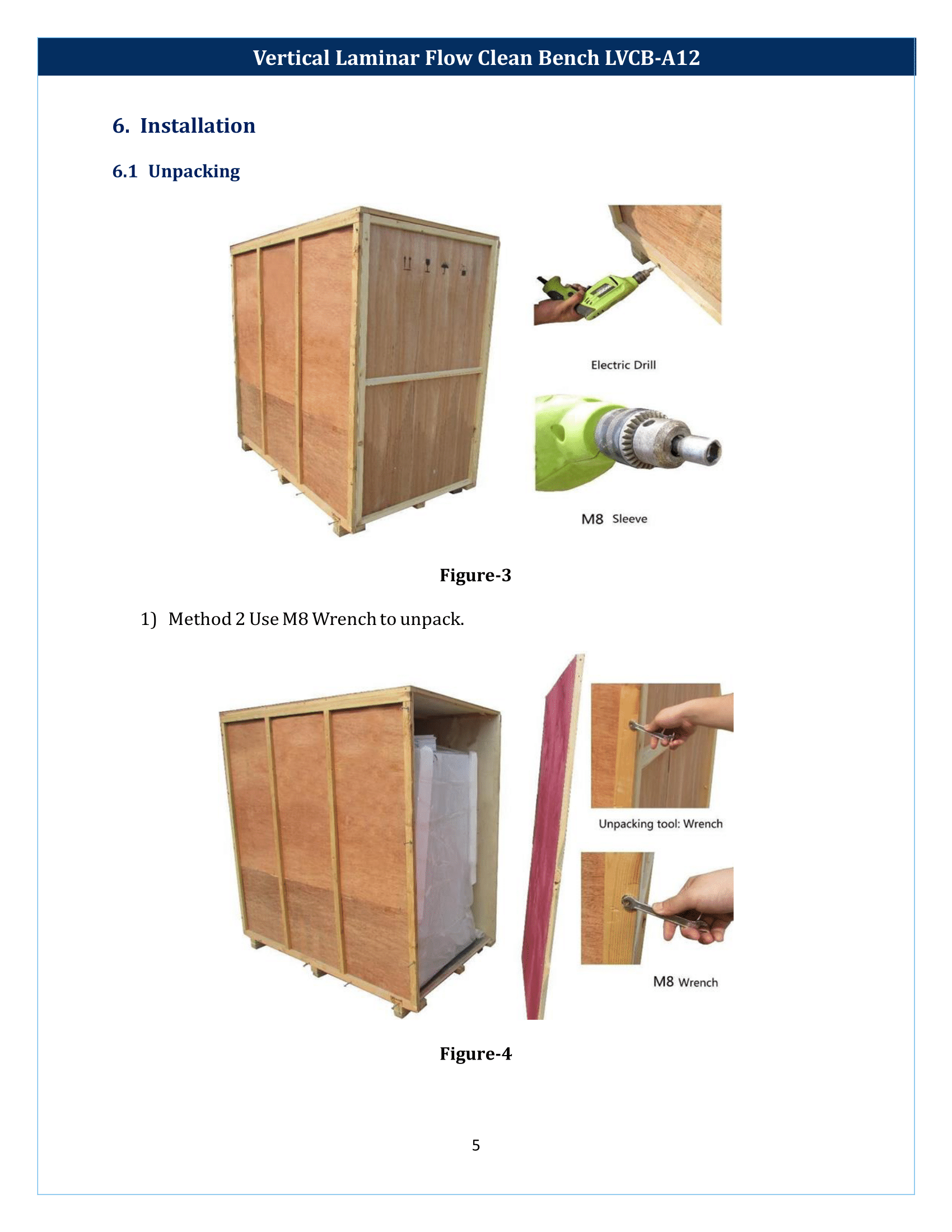 Vertical Laminar Flow Clean Bench LVCB-A12

6. Installation

6.1 Unpacking

Electric Drill

M8 Sleeve

Figure-3

1) Method 2 Use M8 Wrench to unpack.

Unpacking tool: Wrench

M8 Wrench

Figure-4

5