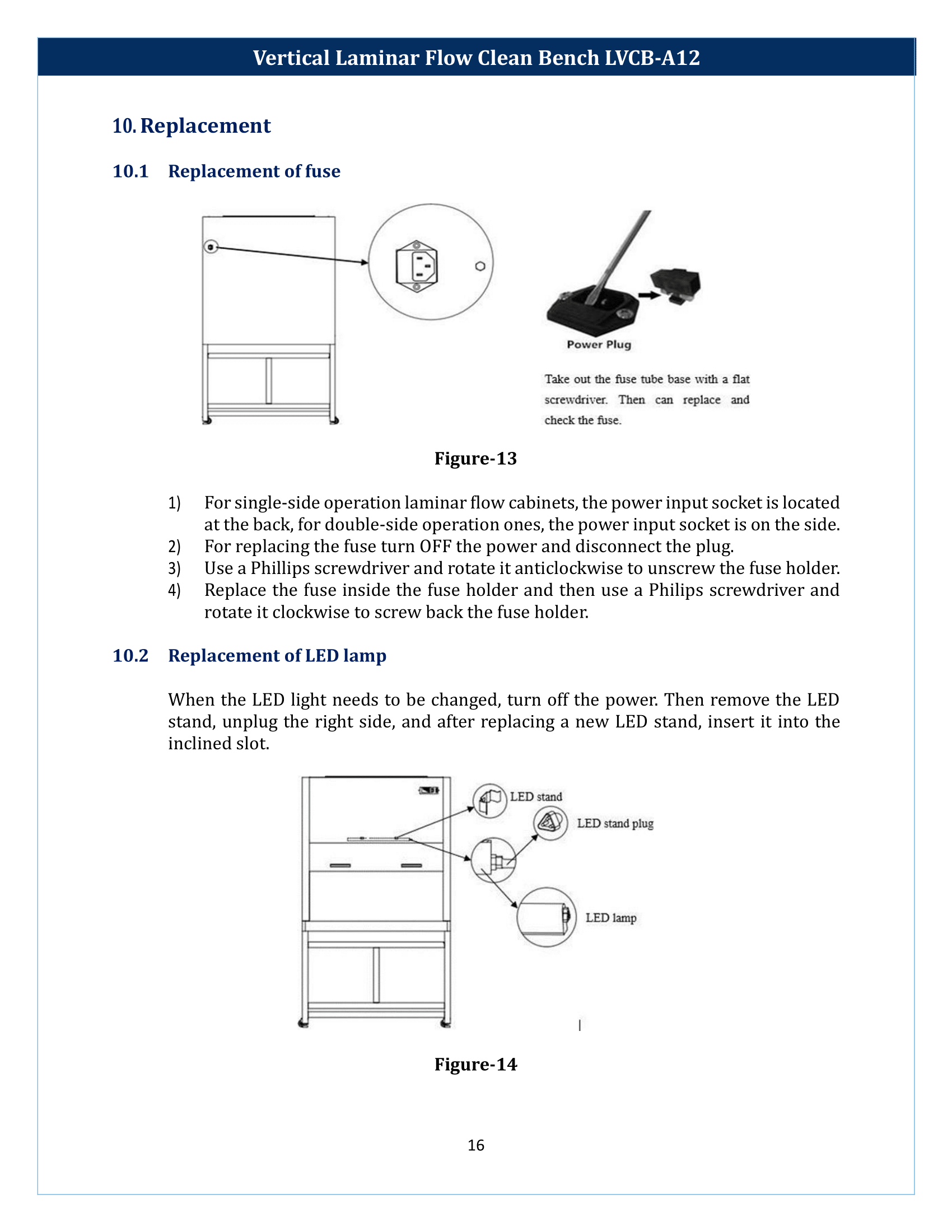 Vertical Laminar Flow Clean Bench LVCB-A12

10. Replacement

10.1 Replacement of fuse

Power Plug

Take out the fuse tube base with a flat screwdriver. Then can replace and check the fuse.

Figure-13

1) For single-side operation laminar flow cabinets, the power input socket is located at the back, for double-side operation ones, the power input socket is on the side.
2) For replacing the fuse turn OFF the power and disconnect the plug.
3) Use a Phillips screwdriver and rotate it anticlockwise to unscrew the fuse holder.
4) Replace the fuse inside the fuse holder and then use a Philips screwdriver and rotate it clockwise to screw back the fuse holder.

10.2 Replacement of LED lamp

When the LED light needs to be changed, turn off the power. Then remove the LED stand, unplug the right side, and after replacing a new LED stand, insert it into the inclined slot.

LED stand

LED stand plug

LED lamp

Figure-14

16