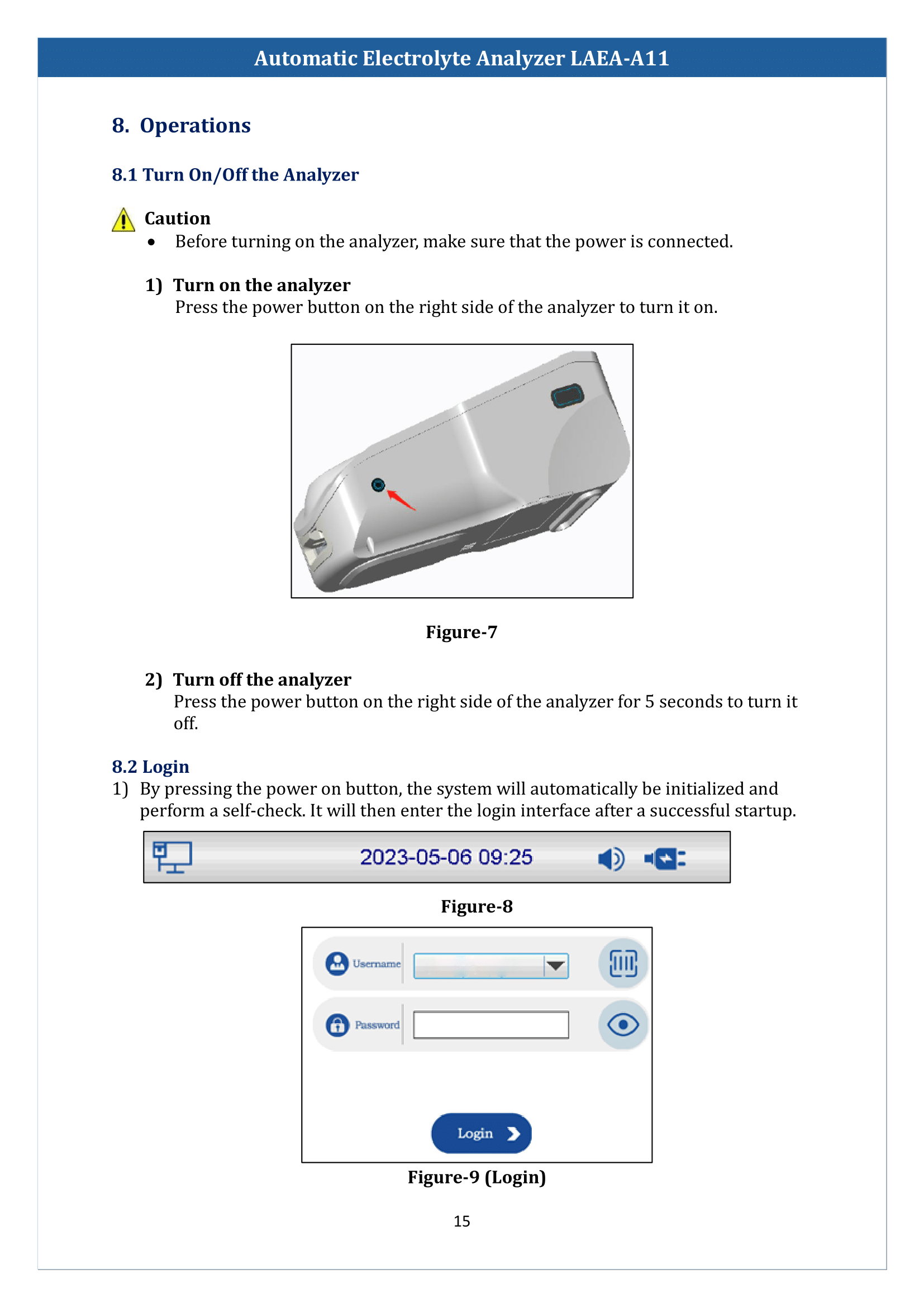 Automatic Electrolyte Analyzer LAEA-A11

8. Operations

8.1 Turn On/Off the Analyzer

Caution

• Before turning on the analyzer, make sure that the power is connected.

1) Turn on the analyzer
Press the power button on the right side of the analyzer to turn it on.

Figure-7

2) Turn off the analyzer
Press the power button on the right side of the analyzer for 5 seconds to turn it off.

8.2 Login

1) By pressing the power on button, the system will automatically be initialized and perform a self-check. It will then enter the login interface after a successful startup.

2023-05-06 09:25

Figure-8

Username

Password

Login

Figure-9 (Login)

15