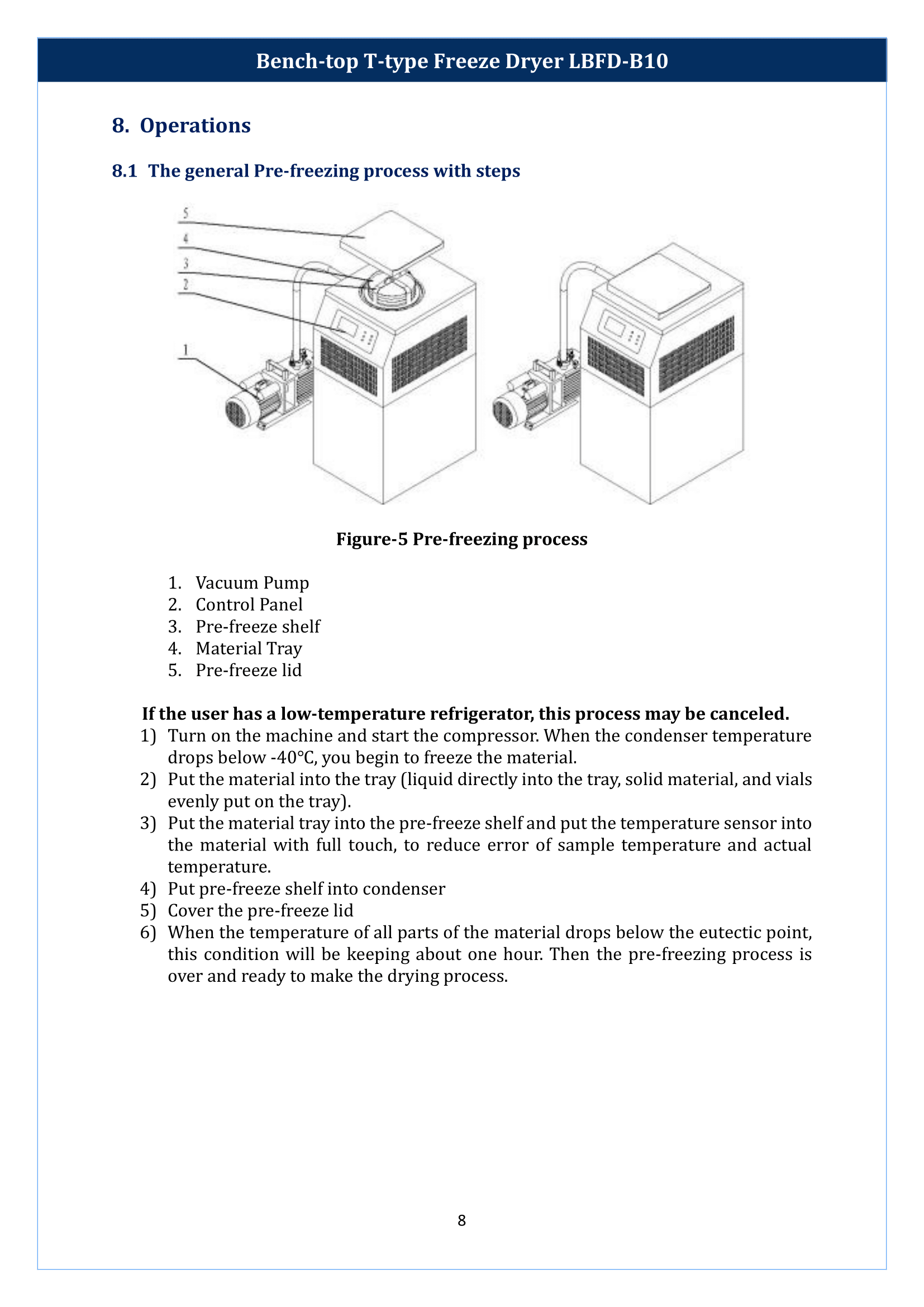 Bench-top T-type Freeze Dryer LBFD-B10

8. Operations

8.1 The general Pre-freezing process with steps

5
4
3
2
1

Figure-5 Pre-freezing process

1. Vacuum Pump
2. Control Panel
3. Pre-freeze shelf
4. Material Tray
5. Pre-freeze lid

If the user has a low-temperature refrigerator, this process may be canceled.
1) Turn on the machine and start the compressor. When the condenser temperature drops below -40°C, you begin to freeze the material.
2) Put the material into the tray (liquid directly into the tray, solid material, and vials evenly put on the tray).
3) Put the material tray into the pre-freeze shelf and put the temperature sensor into the material with full touch, to reduce error of sample temperature and actual temperature.
4) Put pre-freeze shelf into condenser
5) Cover the pre-freeze lid
6) When the temperature of all parts of the material drops below the eutectic point, this condition will be keeping about one hour. Then the pre-freezing process is over and ready to make the drying process.

8