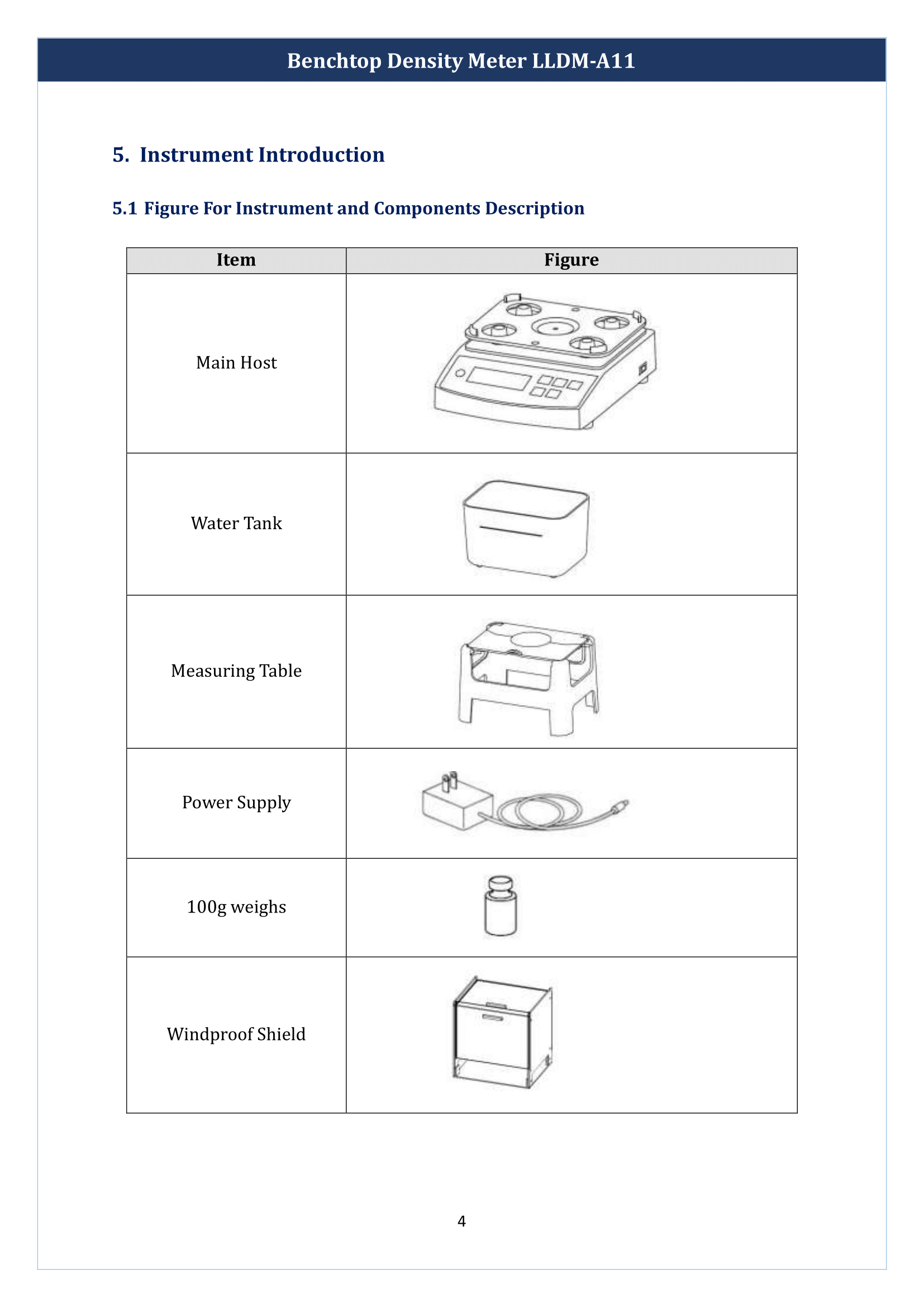 Benchtop Density Meter LLDM-A11

5. Instrument Introduction

5.1 Figure For Instrument and Components Description

| Item | Figure |
|---|---|
| Main Host | |
| Water Tank | |
| Measuring Table | |
| Power Supply | |
| 100g weighs | |
| Windproof Shield | |

4