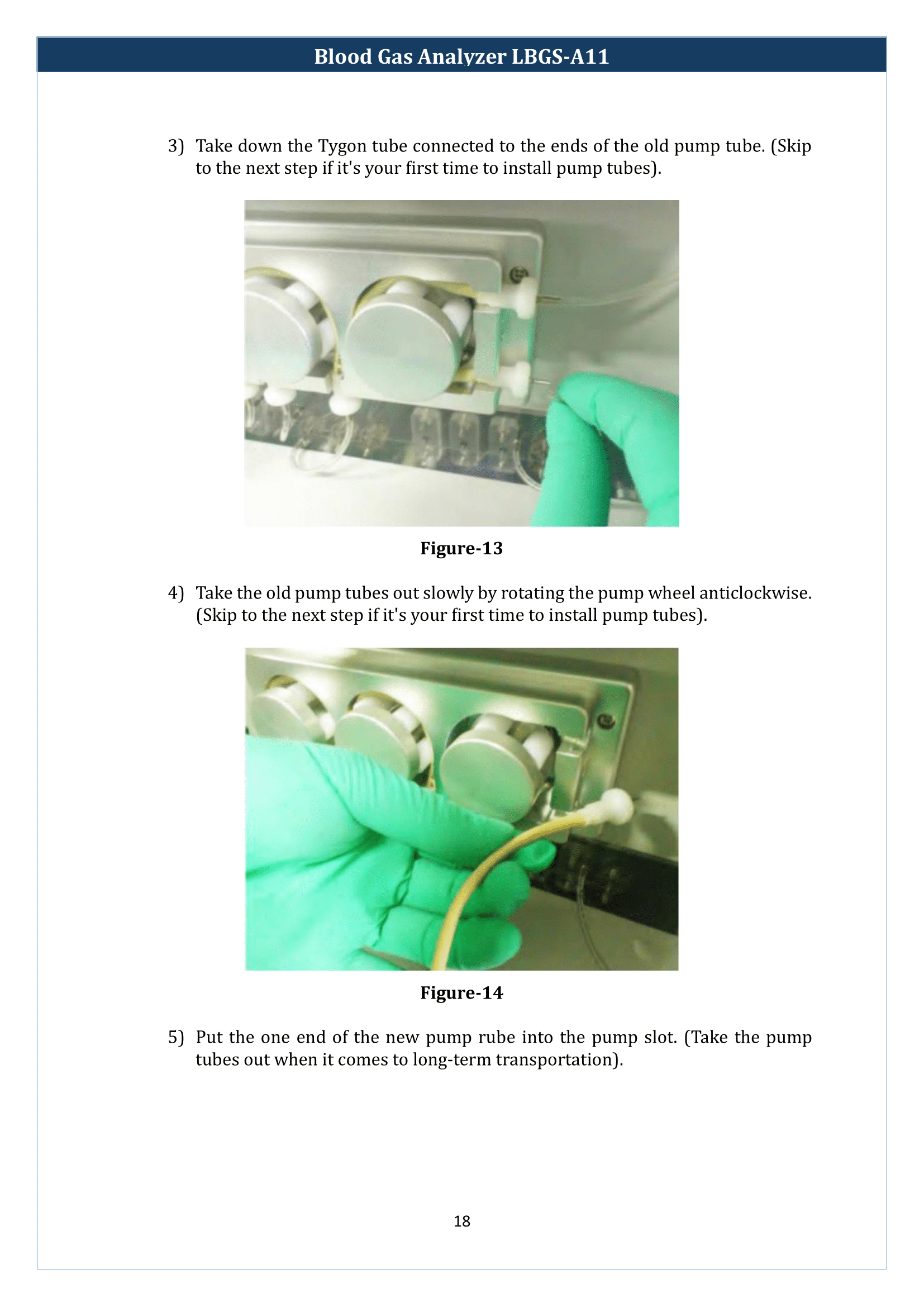 Blood Gas Analyzer LBGS-A11

3) Take down the Tygon tube connected to the ends of the old pump tube. (Skip to the next step if it's your first time to install pump tubes).

Figure-13

4) Take the old pump tubes out slowly by rotating the pump wheel anticlockwise. (Skip to the next step if it's your first time to install pump tubes).

Figure-14

5) Put the one end of the new pump rube into the pump slot. (Take the pump tubes out when it comes to long-term transportation).

18