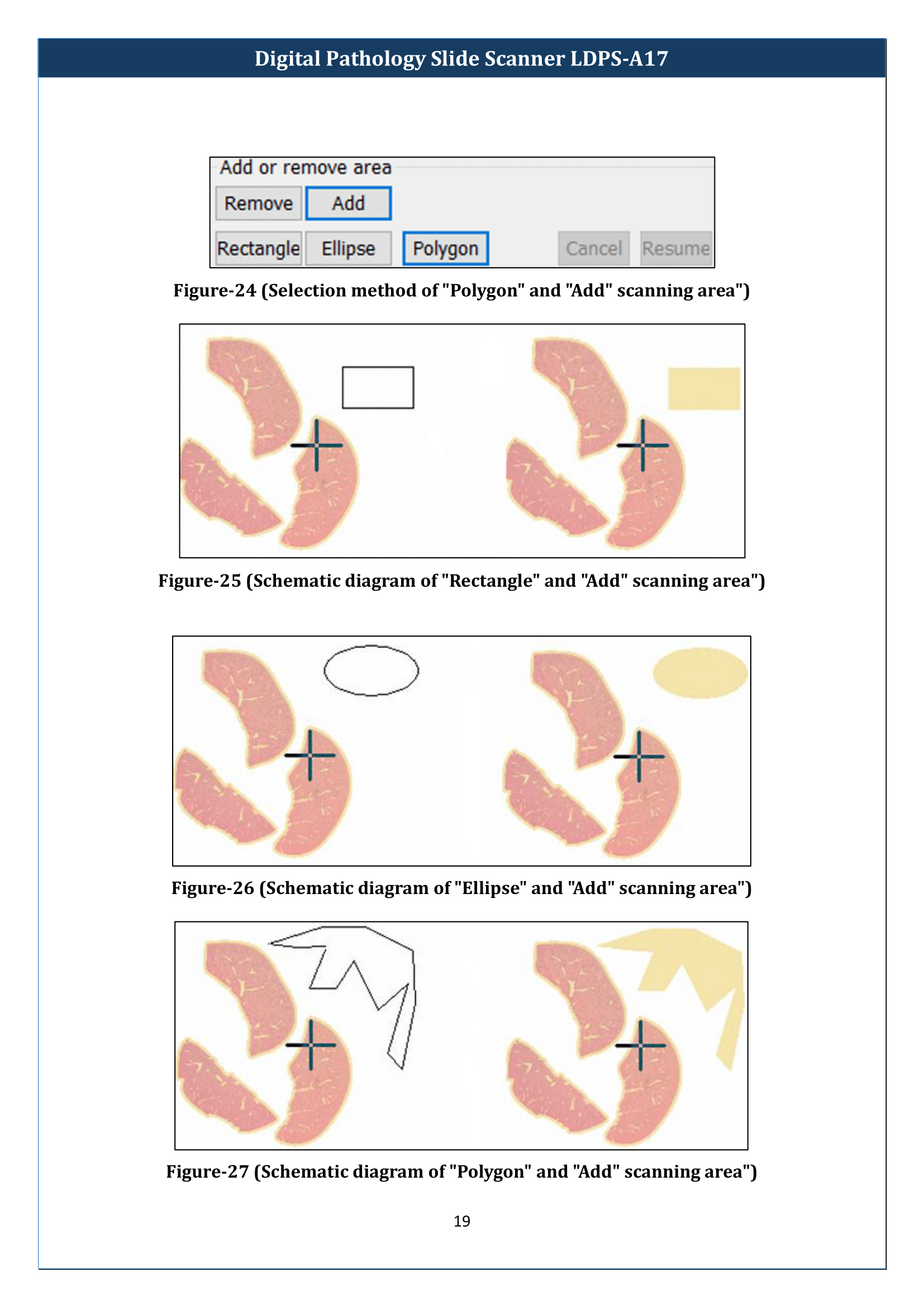 Digital Pathology Slide Scanner LDPS-A17

Add or remove area

Remove Add

Rectangle Ellipse Polygon Cancel Resume

Figure-24 (Selection method of "Polygon" and "Add" scanning area")

Figure-25 (Schematic diagram of "Rectangle" and "Add" scanning area")

Figure-26 (Schematic diagram of "Ellipse" and "Add" scanning area")

Figure-27 (Schematic diagram of "Polygon" and "Add" scanning area")

19