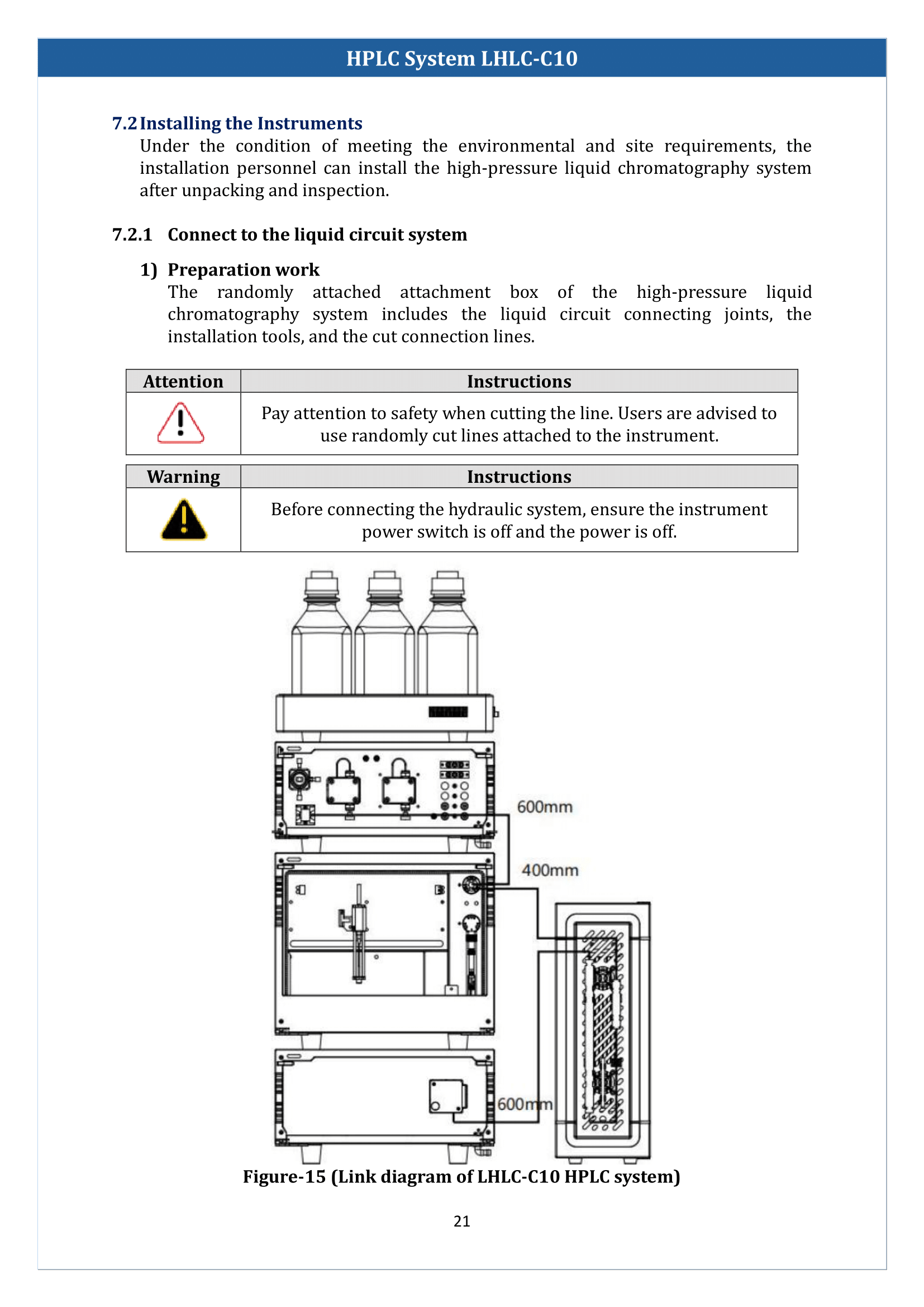 HPLC System LHLC-C10

7.2 Installing the Instruments
Under the condition of meeting the environmental and site requirements, the installation personnel can install the high-pressure liquid chromatography system after unpacking and inspection.

7.2.1 Connect to the liquid circuit system

1) Preparation work
The randomly attached attachment box of the high-pressure liquid chromatography system includes the liquid circuit connecting joints, the installation tools, and the cut connection lines.

| Attention | Instructions |
|---|---|
|  | Pay attention to safety when cutting the line. Users are advised to use randomly cut lines attached to the instrument. |

| Warning | Instructions |
|---|---|
|  | Before connecting the hydraulic system, ensure the instrument power switch is off and the power is off. |

600mm
400mm
600mm

Figure-15 (Link diagram of LHLC-C10 HPLC system)

21