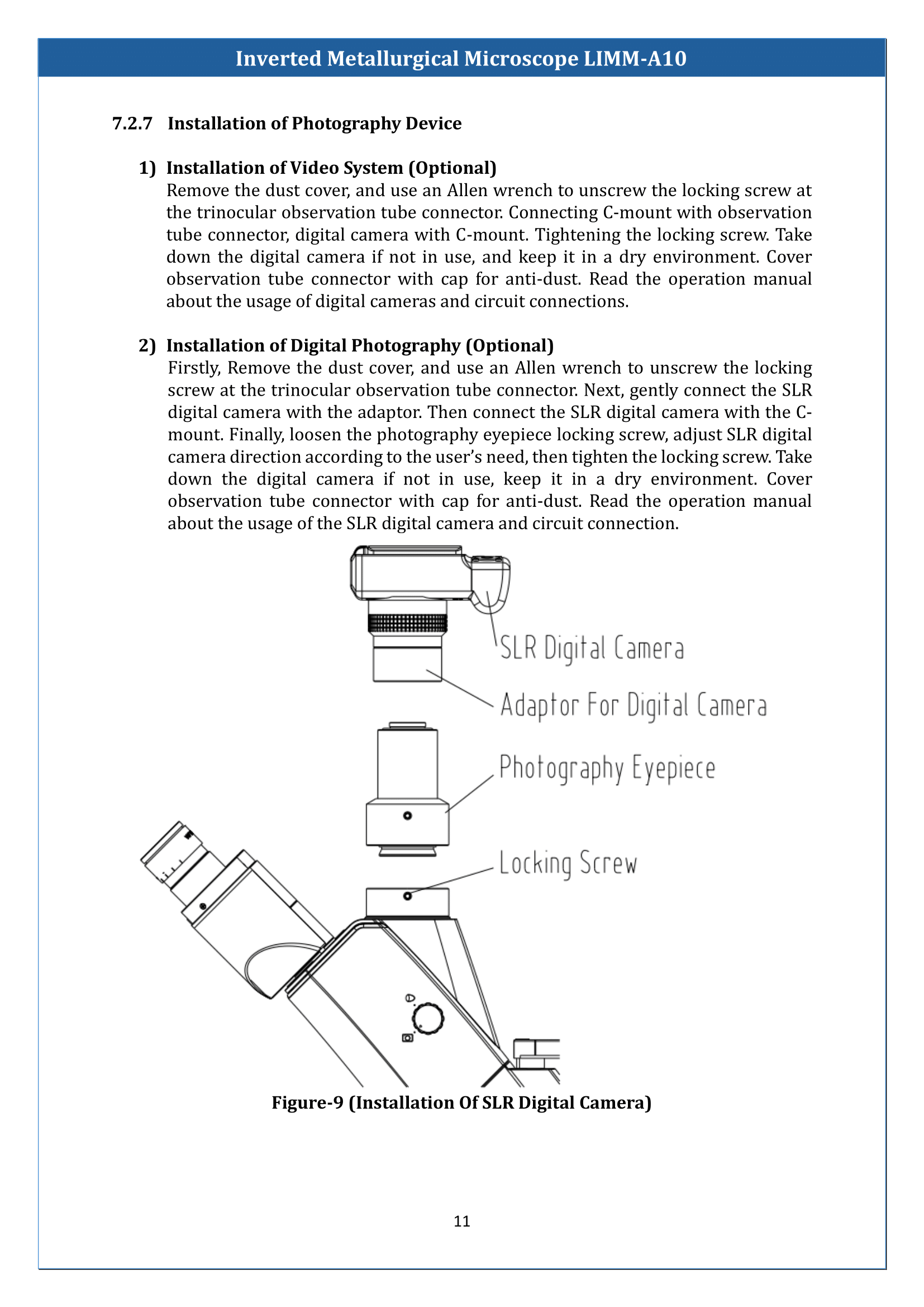 Inverted Metallurgical Microscope LIMM-A10

7.2.7 Installation of Photography Device

1) Installation of Video System (Optional)
Remove the dust cover, and use an Allen wrench to unscrew the locking screw at the trinocular observation tube connector. Connecting C-mount with observation tube connector, digital camera with C-mount. Tightening the locking screw. Take down the digital camera if not in use, and keep it in a dry environment. Cover observation tube connector with cap for anti-dust. Read the operation manual about the usage of digital cameras and circuit connections.

2) Installation of Digital Photography (Optional)
Firstly, Remove the dust cover, and use an Allen wrench to unscrew the locking screw at the trinocular observation tube connector. Next, gently connect the SLR digital camera with the adaptor. Then connect the SLR digital camera with the C-mount. Finally, loosen the photography eyepiece locking screw, adjust SLR digital camera direction according to the user's need, then tighten the locking screw. Take down the digital camera if not in use, keep it in a dry environment. Cover observation tube connector with cap for anti-dust. Read the operation manual about the usage of the SLR digital camera and circuit connection.

SLR Digital Camera
Adaptor For Digital Camera
Photography Eyepiece
Locking Screw

Figure-9 (Installation Of SLR Digital Camera)

11