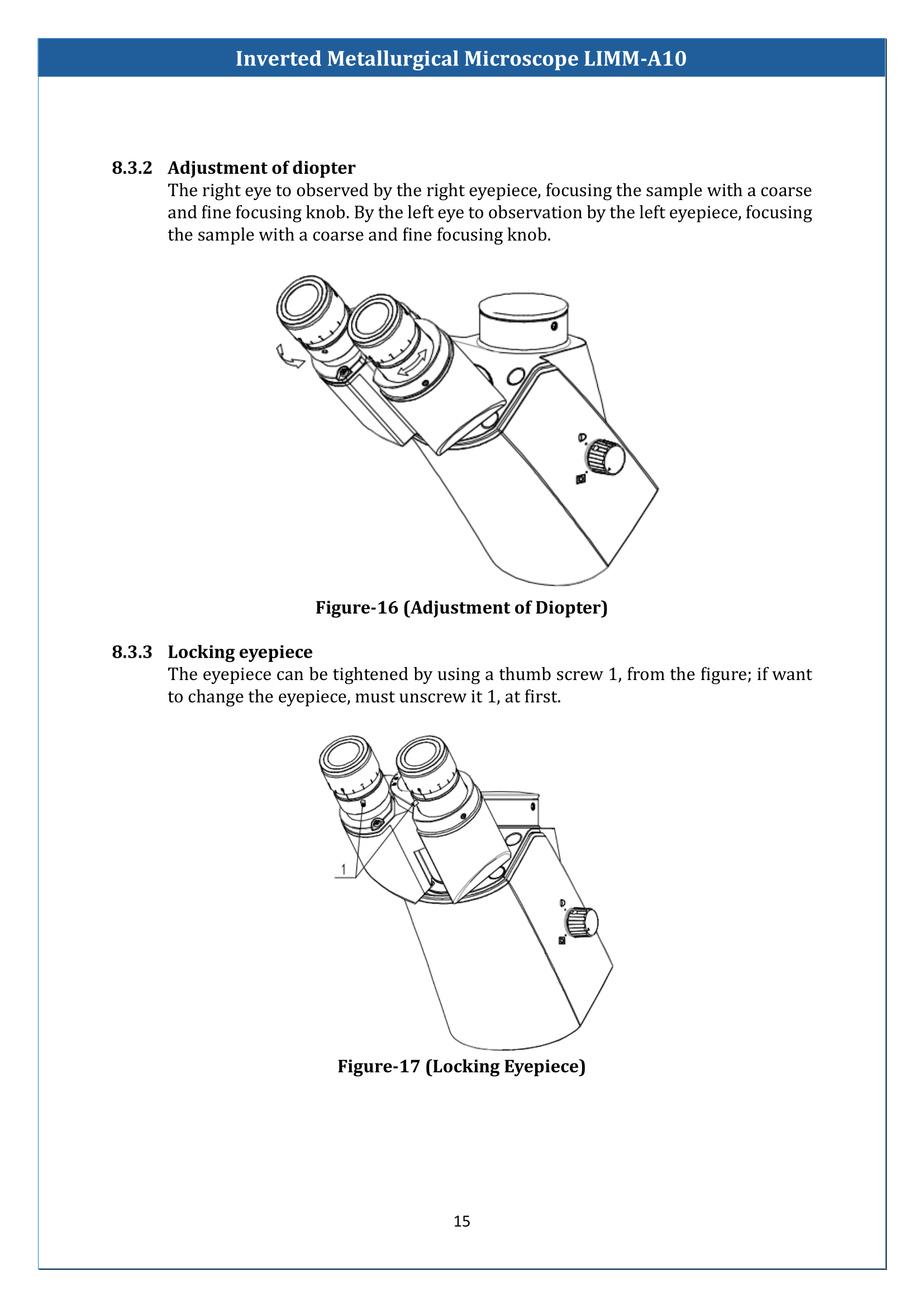 Inverted Metallurgical Microscope LIMM-A10

8.3.2 Adjustment of diopter
The right eye to observed by the right eyepiece, focusing the sample with a coarse and fine focusing knob. By the left eye to observation by the left eyepiece, focusing the sample with a coarse and fine focusing knob.

Figure-16 (Adjustment of Diopter)

8.3.3 Locking eyepiece
The eyepiece can be tightened by using a thumb screw 1, from the figure; if want to change the eyepiece, must unscrew it 1, at first.

1

Figure-17 (Locking Eyepiece)

15