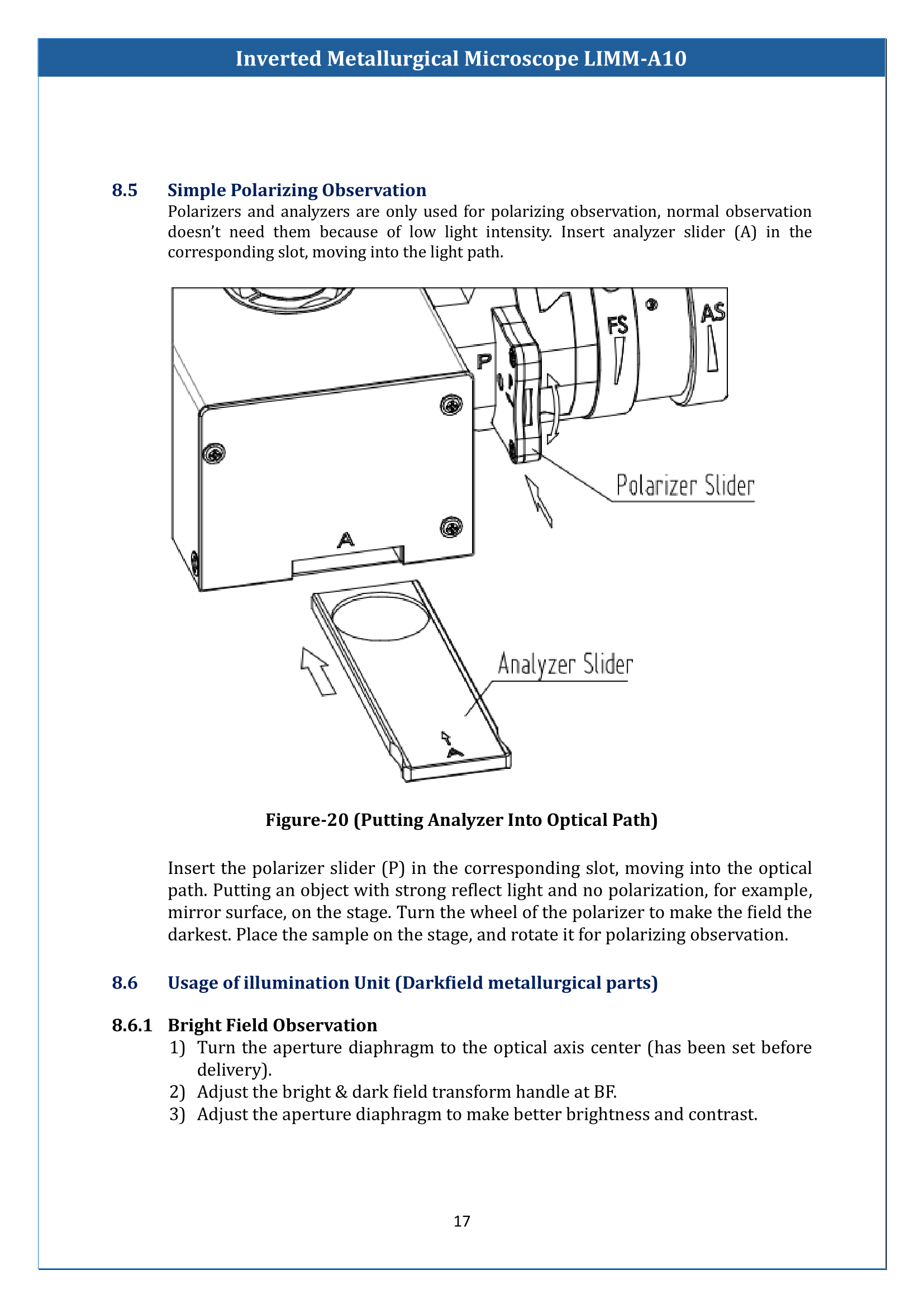 Inverted Metallurgical Microscope LIMM-A10

8.5 Simple Polarizing Observation

Polarizers and analyzers are only used for polarizing observation, normal observation doesn't need them because of low light intensity. Insert analyzer slider (A) in the corresponding slot, moving into the light path.

P

FS

AS

Polarizer Slider

A

Analyzer Slider

A

Figure-20 (Putting Analyzer Into Optical Path)

Insert the polarizer slider (P) in the corresponding slot, moving into the optical path. Putting an object with strong reflect light and no polarization, for example, mirror surface, on the stage. Turn the wheel of the polarizer to make the field the darkest. Place the sample on the stage, and rotate it for polarizing observation.

8.6 Usage of illumination Unit (Darkfield metallurgical parts)

8.6.1 Bright Field Observation

1) Turn the aperture diaphragm to the optical axis center (has been set before delivery).
2) Adjust the bright & dark field transform handle at BF.
3) Adjust the aperture diaphragm to make better brightness and contrast.

17