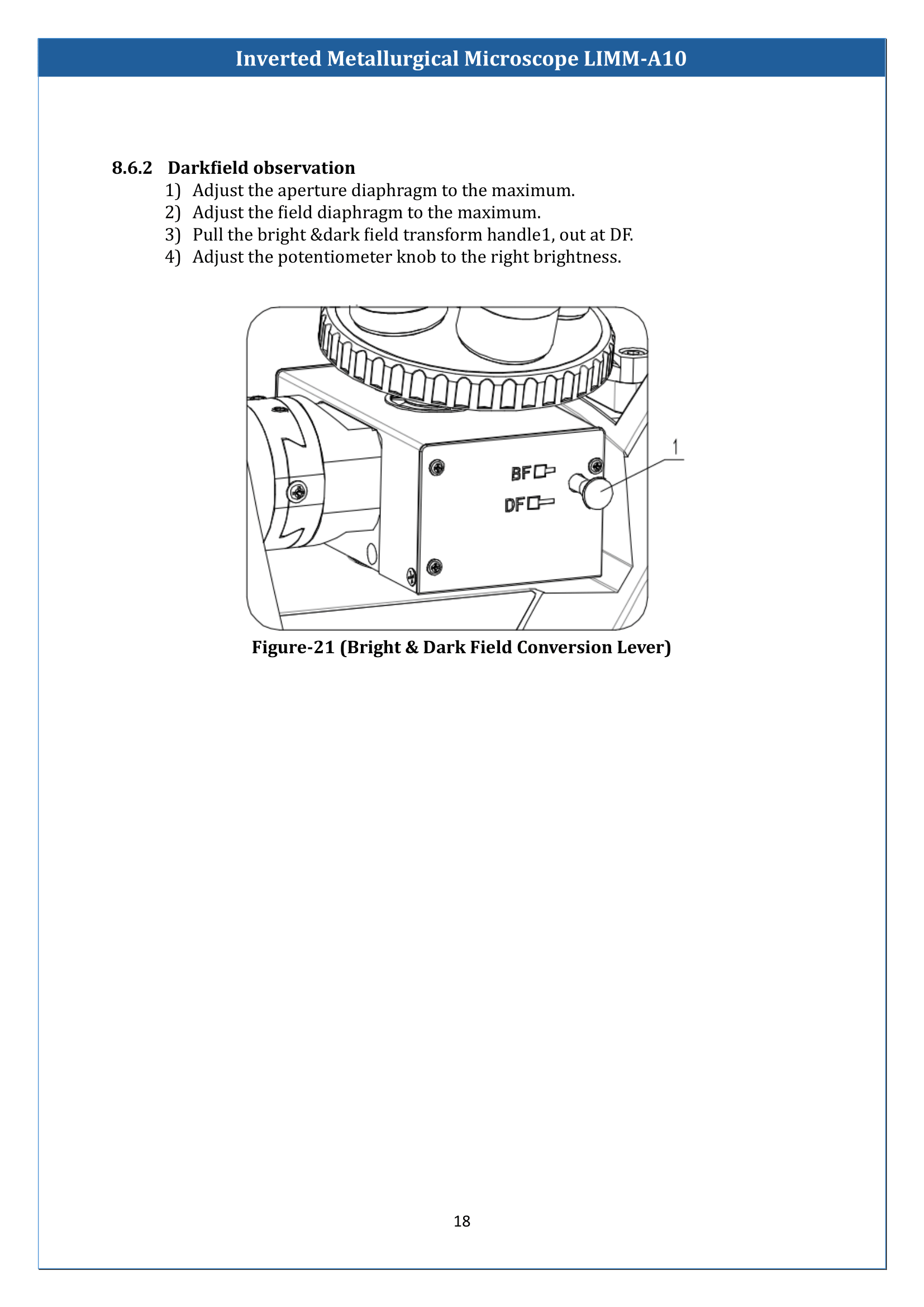 Inverted Metallurgical Microscope LIMM-A10

8.6.2 Darkfield observation

1) Adjust the aperture diaphragm to the maximum.
2) Adjust the field diaphragm to the maximum.
3) Pull the bright &dark field transform handle1, out at DF.
4) Adjust the potentiometer knob to the right brightness.

BF
DF
1

Figure-21 (Bright & Dark Field Conversion Lever)

18