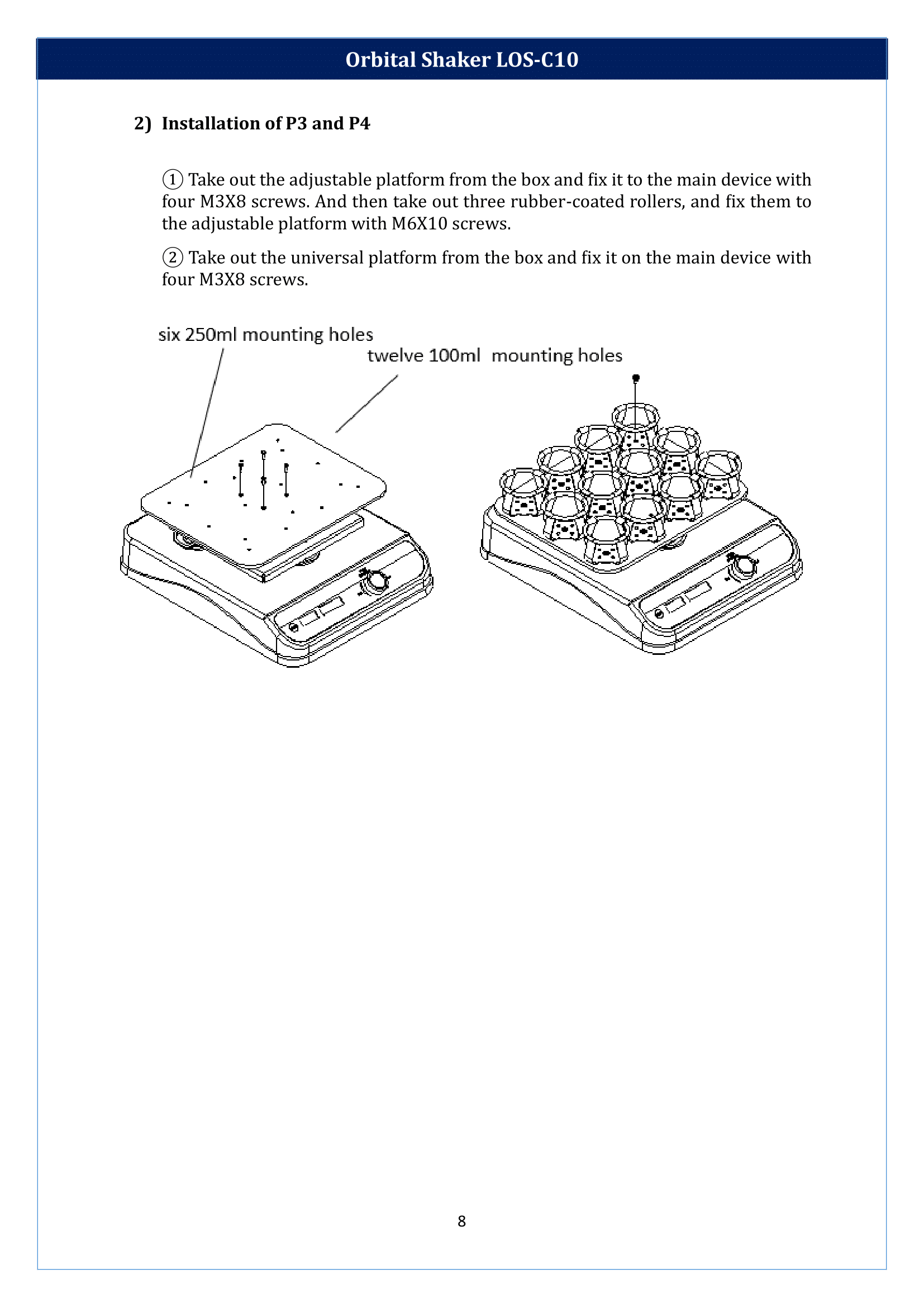 Orbital Shaker LOS-C10

2) Installation of P3 and P4

① Take out the adjustable platform from the box and fix it to the main device with four M3X8 screws. And then take out three rubber-coated rollers, and fix them to the adjustable platform with M6X10 screws.

② Take out the universal platform from the box and fix it on the main device with four M3X8 screws.

six 250ml mounting holes

twelve 100ml mounting holes

8