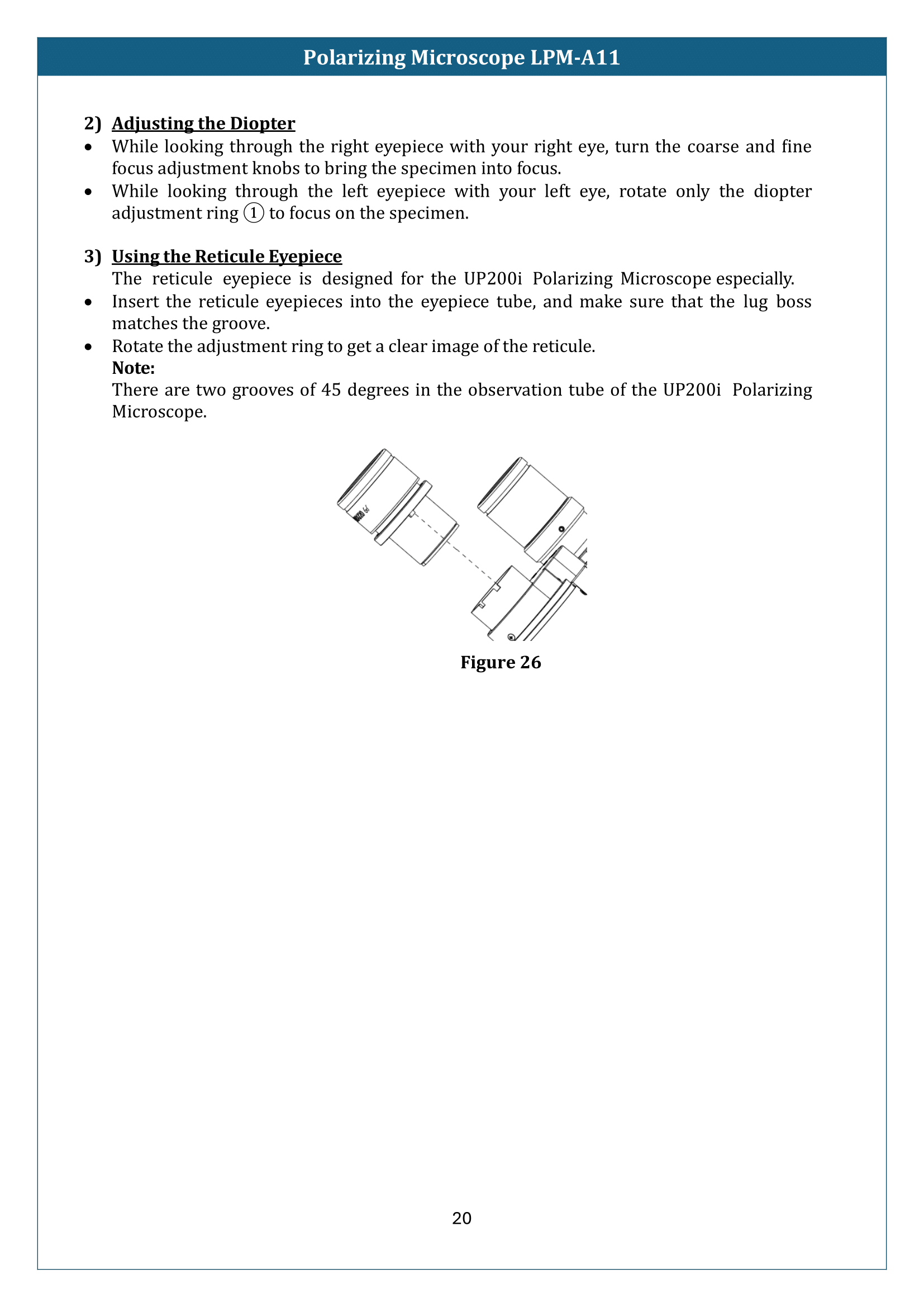 Polarizing Microscope LPM-A11

2) Adjusting the Diopter

• While looking through the right eyepiece with your right eye, turn the coarse and fine focus adjustment knobs to bring the specimen into focus.

• While looking through the left eyepiece with your left eye, rotate only the diopter adjustment ring ① to focus on the specimen.

3) Using the Reticule Eyepiece

The reticule eyepiece is designed for the UP200i Polarizing Microscope especially.

• Insert the reticule eyepieces into the eyepiece tube, and make sure that the lug boss matches the groove.

• Rotate the adjustment ring to get a clear image of the reticule.

Note:

There are two grooves of 45 degrees in the observation tube of the UP200i Polarizing Microscope.

Figure 26

20