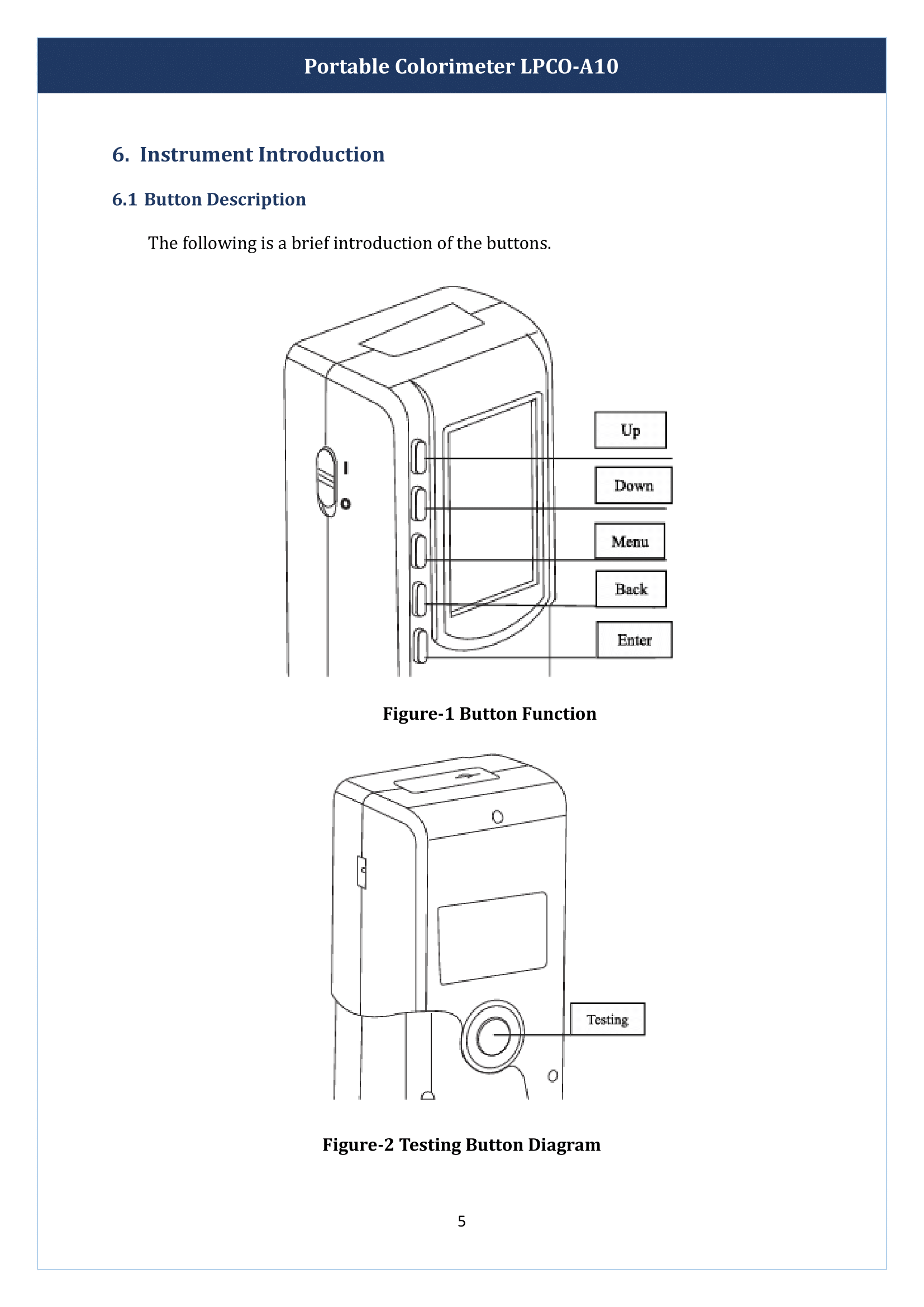 Portable Colorimeter LPCO-A10

6. Instrument Introduction

6.1 Button Description

The following is a brief introduction of the buttons.

I
O
Up
Down
Menu
Back
Enter

Figure-1 Button Function

Testing

Figure-2 Testing Button Diagram

5