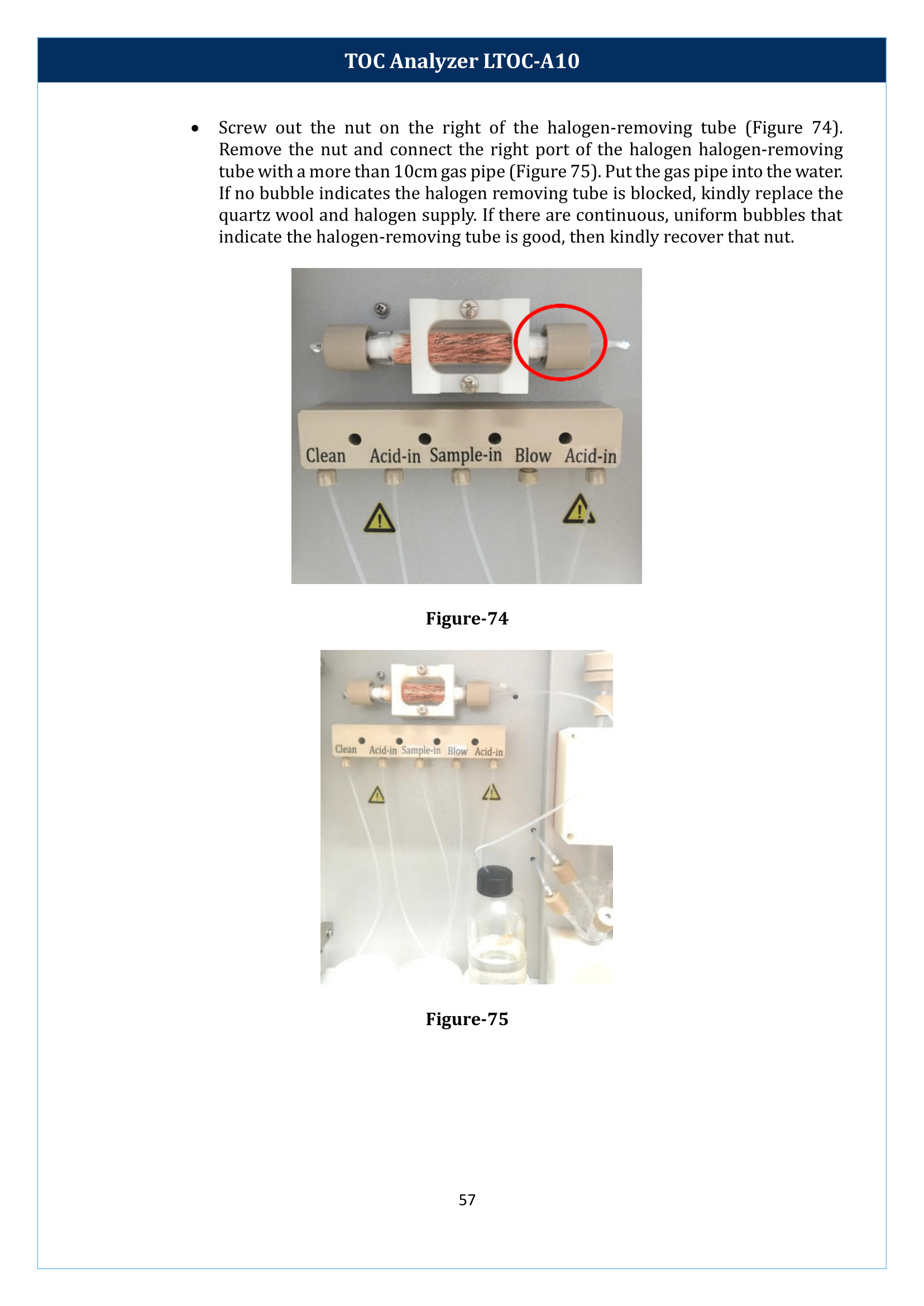 TOC Analyzer LTOC-A10

• Screw out the nut on the right of the halogen-removing tube (Figure 74). Remove the nut and connect the right port of the halogen halogen-removing tube with a more than 10cm gas pipe (Figure 75). Put the gas pipe into the water. If no bubble indicates the halogen removing tube is blocked, kindly replace the quartz wool and halogen supply. If there are continuous, uniform bubbles that indicate the halogen-removing tube is good, then kindly recover that nut.

Clean Acid-in Sample-in Blow Acid-in

Figure-74

Clean Acid-in Sample-in Blow Acid-in

Figure-75

57