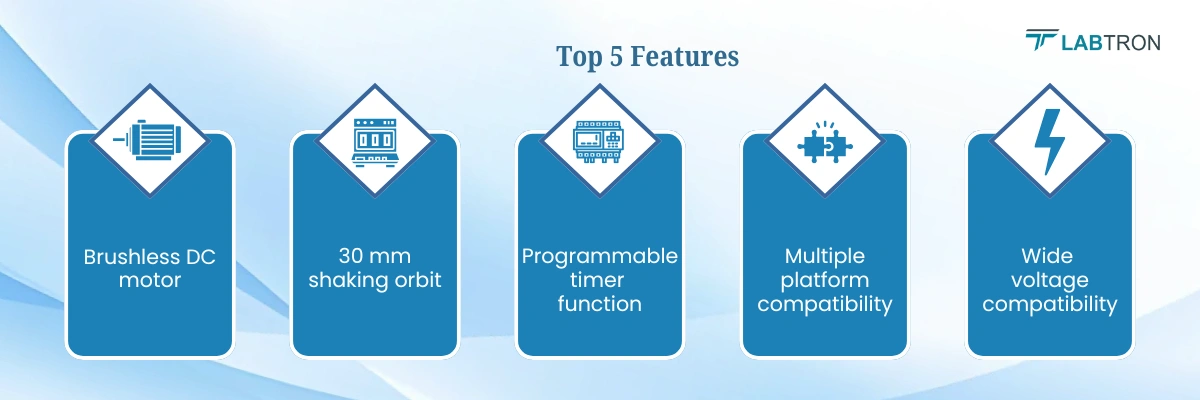 Top 5 Features

LABTRON

Brushless DC motor

30 mm shaking orbit

Programmable timer function

Multiple platform compatibility

Wide voltage compatibility